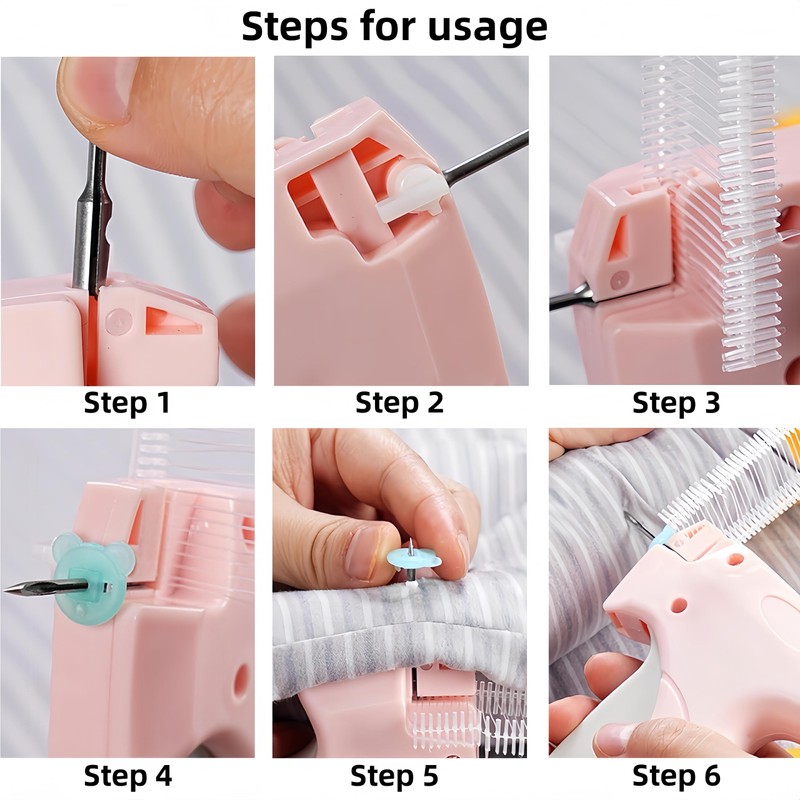 Steps for usage

Step 1

Step 2

Step 3

Step 4

Step 5

Step 6