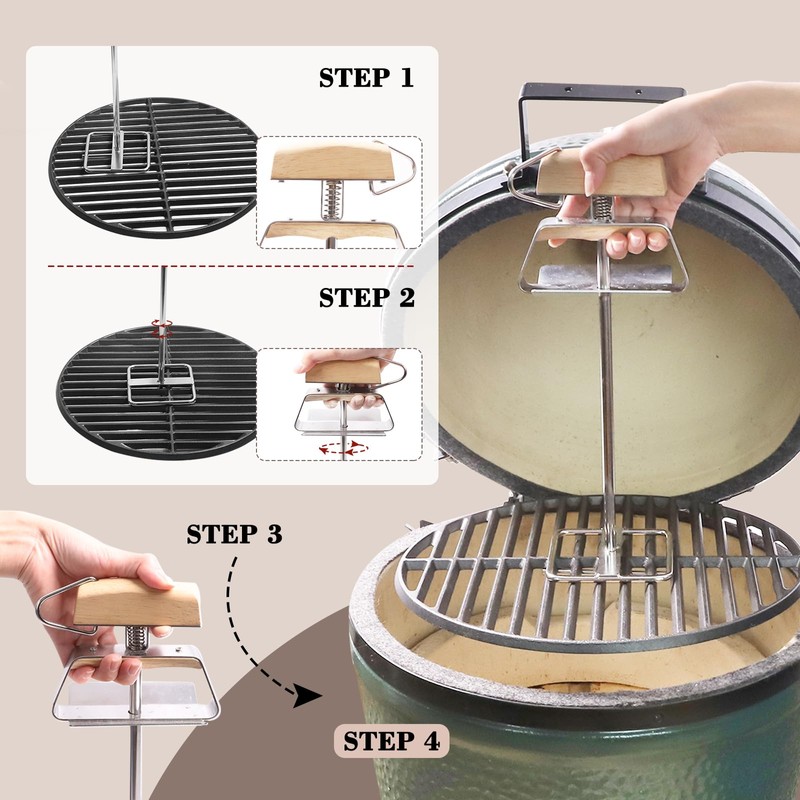 STEP 1

STEP 2

STEP 3

STEP 4