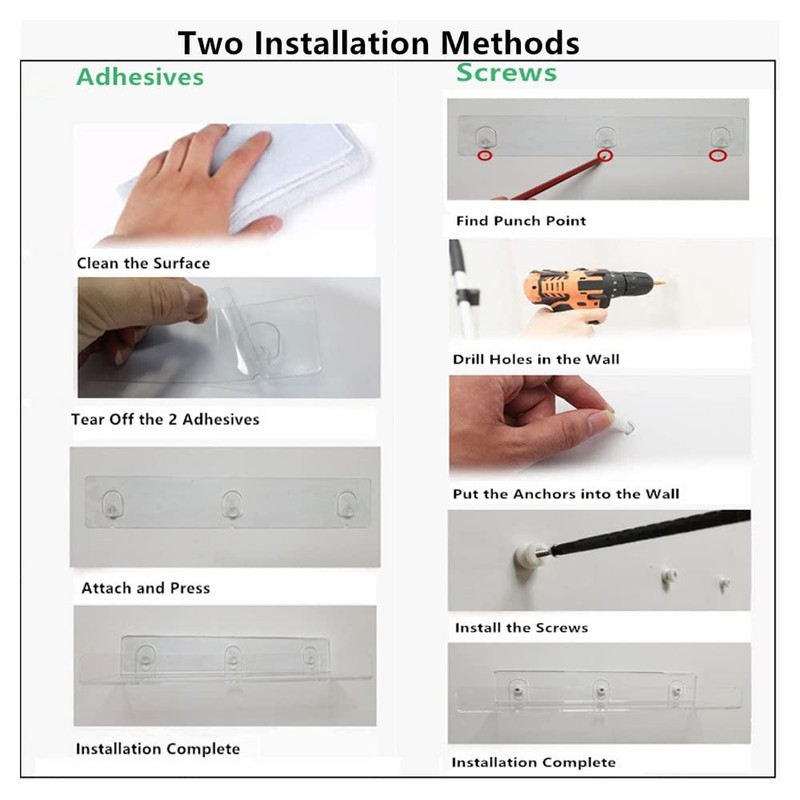 Two Installation Methods

Adhesives

Clean the Surface

Tear Off the 2 Adhesives

Attach and Press

Installation Complete

Screws

Find Punch Point

Drill Holes in the Wall

Put the Anchors into the Wall

Install the Screws

Installation Complete