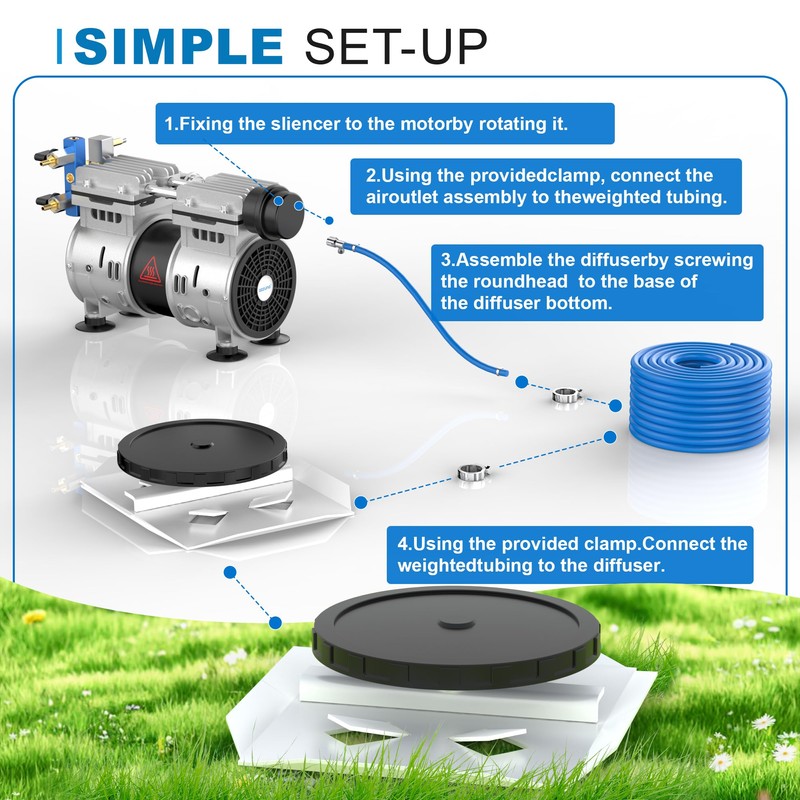 SIMPLE SET-UP

1.Fixing the sliencer to the motorby rotating it.

2.Using the providedclamp, connect the airoutlet assembly to theweighted tubing.

3.Assemble the diffuserby screwing the roundhead to the base of the diffuser bottom.

4.Using the provided clamp.Connect the weightedtubing to the diffuser.