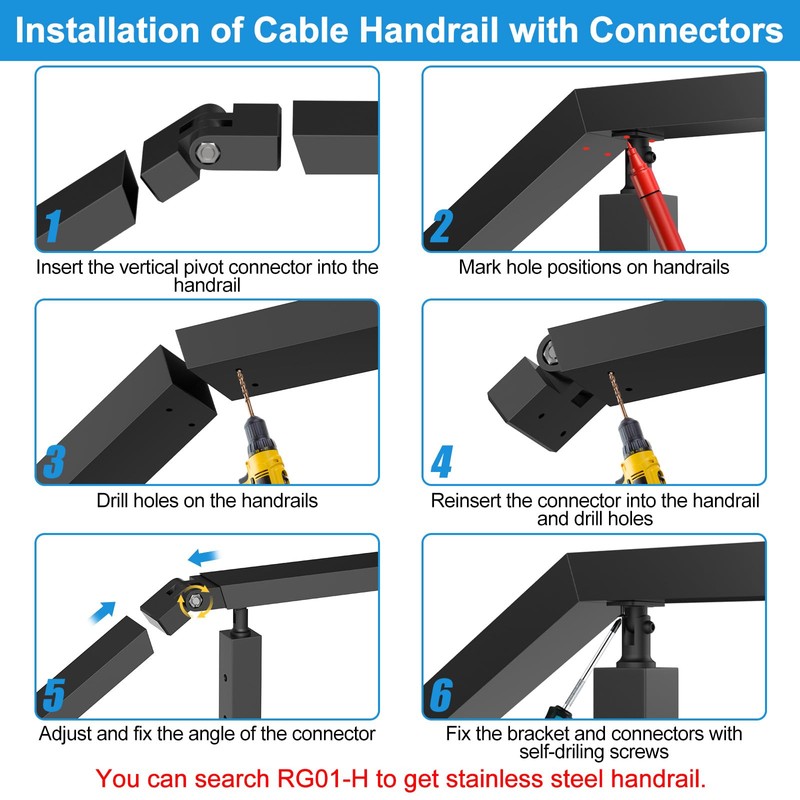 Installation of Cable Handrail with Connectors

1

Insert the vertical pivot connector into the handrail

2

Mark hole positions on handrails

3

Drill holes on the handrails

4

Reinsert the connector into the handrail and drill holes

5

Adjust and fix the angle of the connector

6

Fix the bracket and connectors with self-driling screws

You can search RG01-H to get stainless steel handrail.