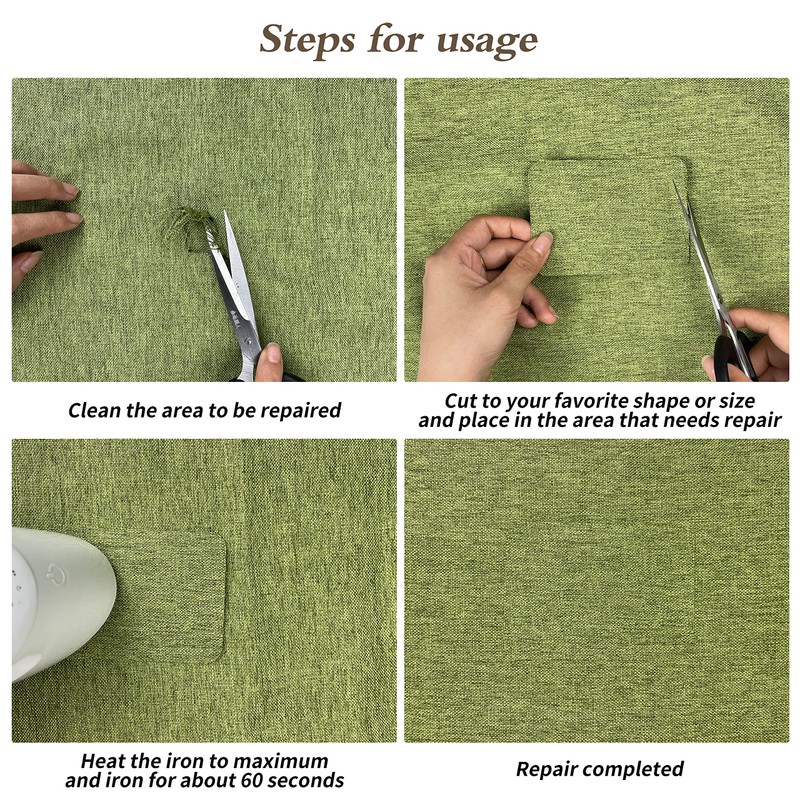 Steps for usage

Clean the area to be repaired

Cut to your favorite shape or size and place in the area that needs repair

Heat the iron to maximum and iron for about 60 seconds

Repair completed