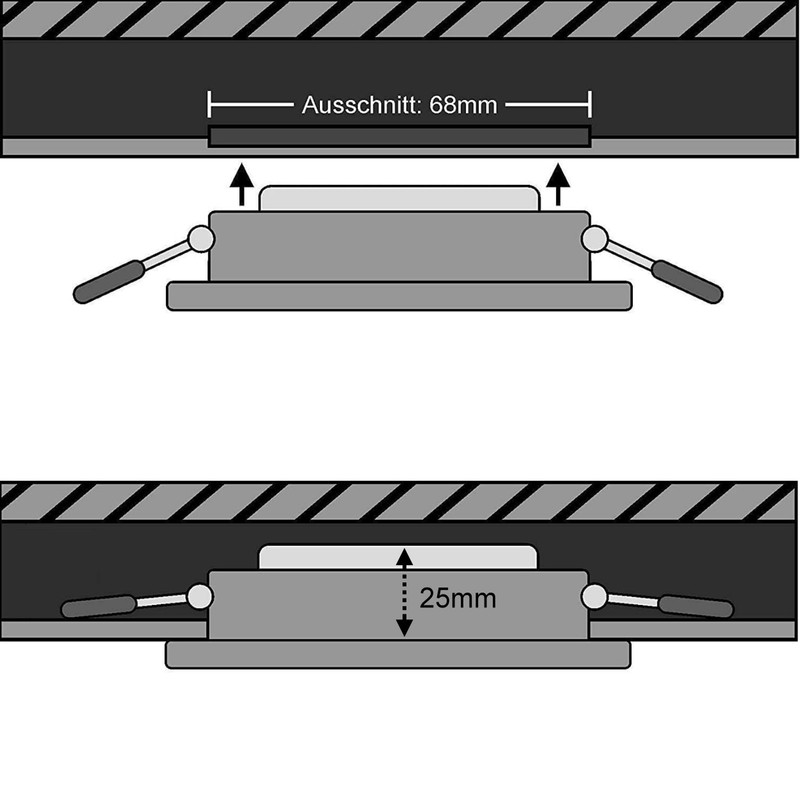 Ausschnitt: 68mm

25mm