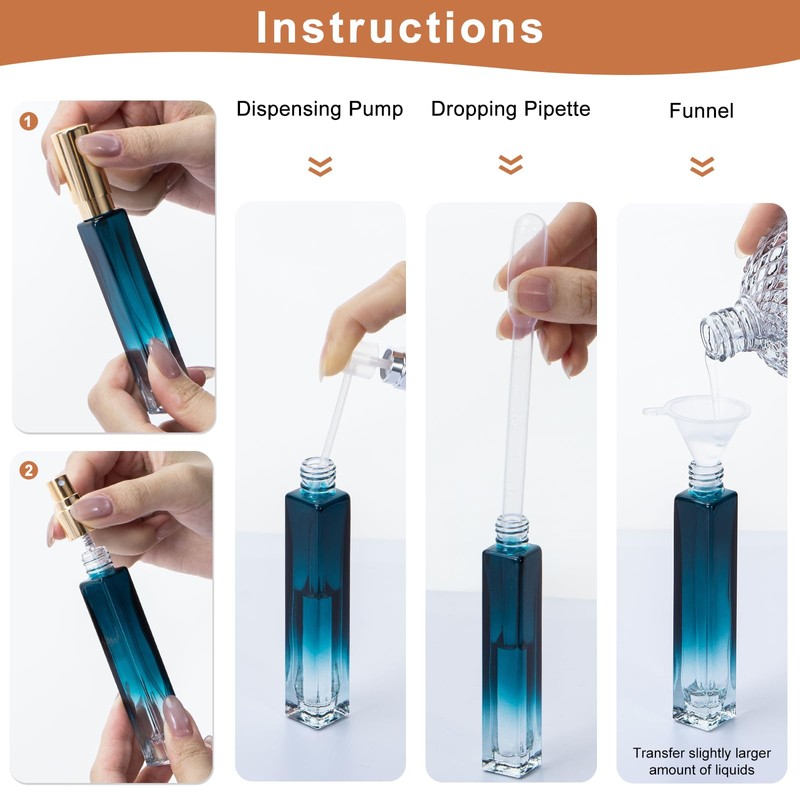 Instructions

1

2

Dispensing Pump

Dropping Pipette

Funnel

Transfer slightly larger amount of liquids