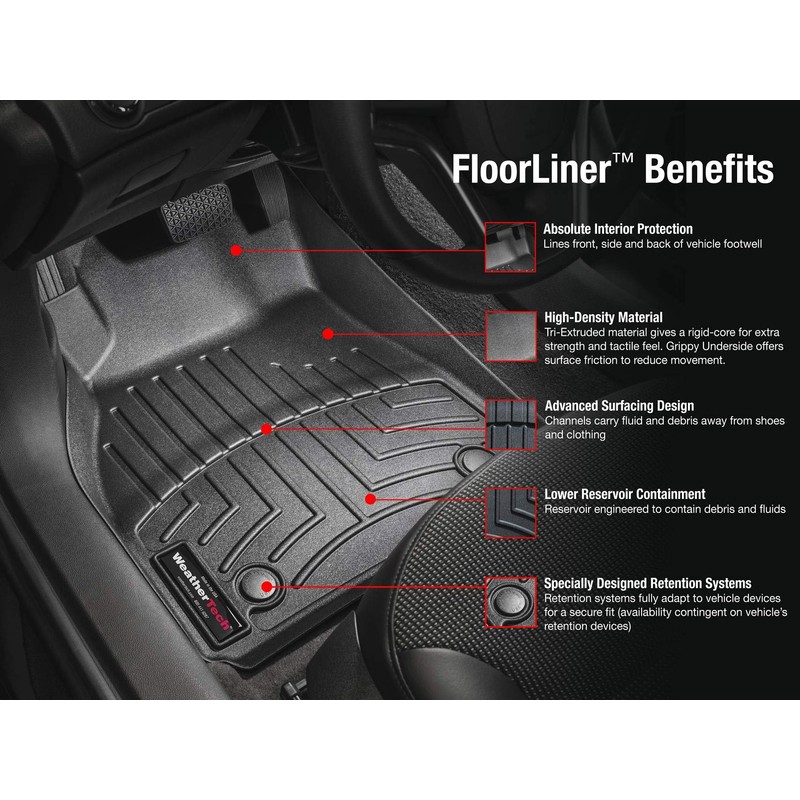 FloorLiner™ Benefits

Absolute Interior Protection
Lines front, side and back of vehicle footwell

High-Density Material
Tri-Extruded material gives a rigid-core for extra strength and tactile feel. Grippy Underside offers surface friction to reduce movement.

Advanced Surfacing Design
Channels carry fluid and debris away from shoes and clothing

Lower Reservoir Containment
Reservoir engineered to contain debris and fluids

Specially Designed Retention Systems
Retention systems fully adapt to vehicle devices for a secure fit (availability contingent on vehicle's retention devices)

WeatherTech