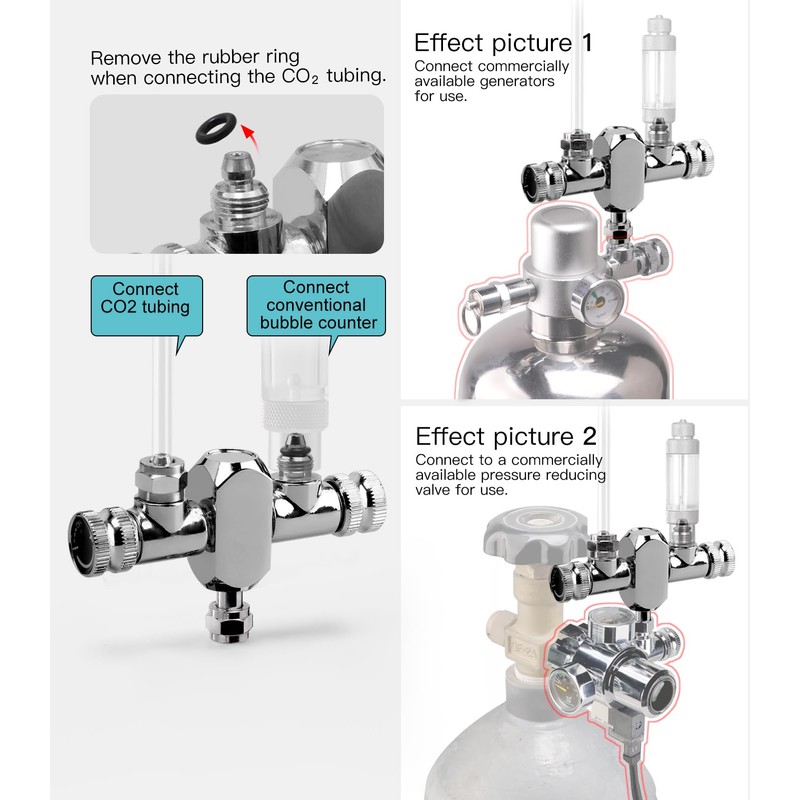 Remove the rubber ring when connecting the $CO_2$ tubing.

Connect CO2 tubing

Connect conventional bubble counter

Effect picture 1

Connect commercially available generators for use.

Effect picture 2

Connect to a commercially available pressure reducing valve for use.