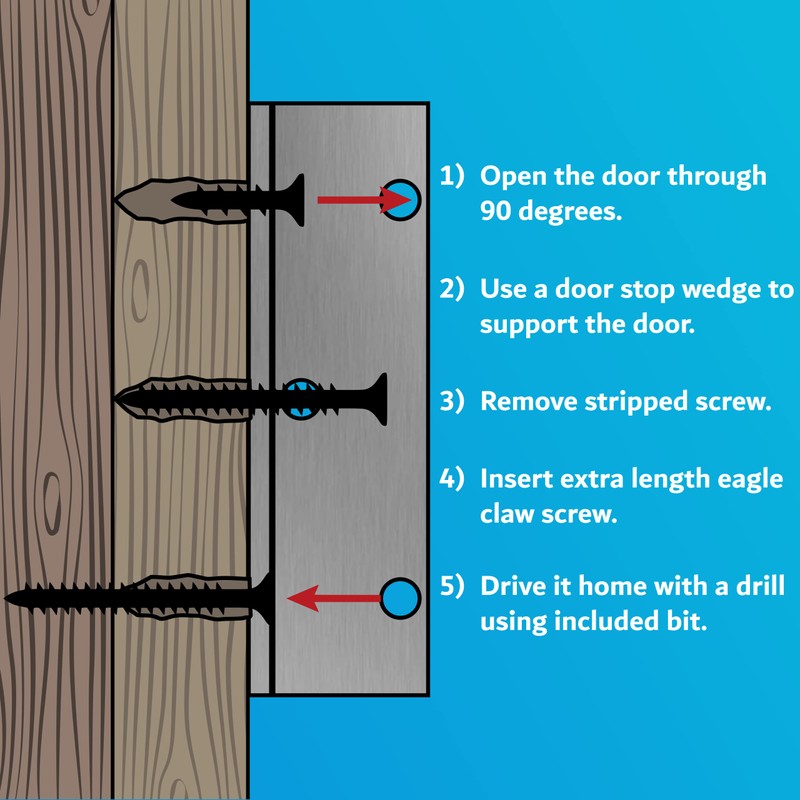 1) Open the door through 90 degrees.

2) Use a door stop wedge to support the door.

3) Remove stripped screw.

4) Insert extra length eagle claw screw.

5) Drive it home with a drill using included bit.