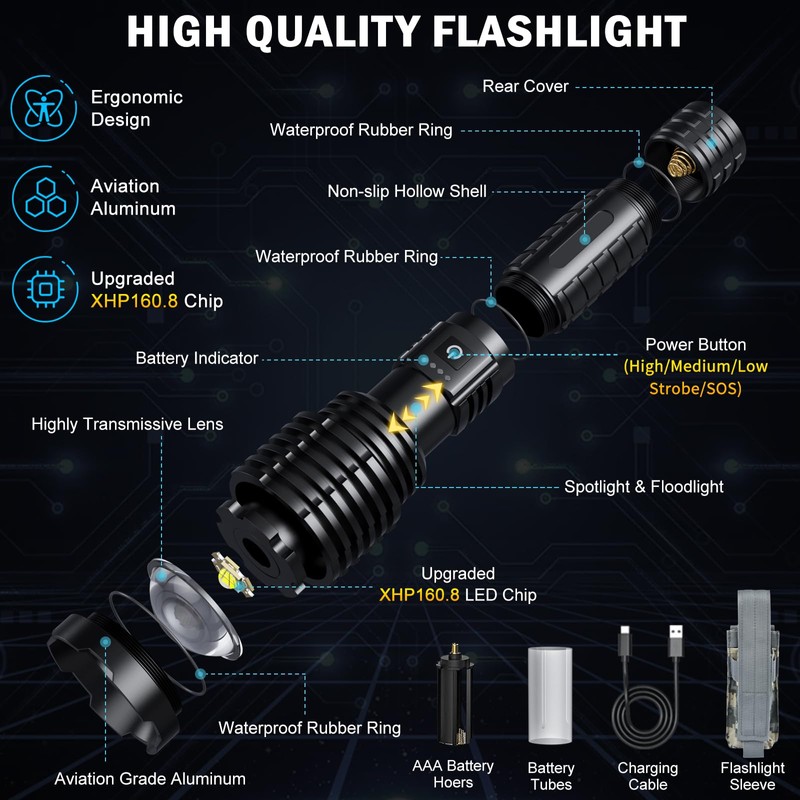 HIGH QUALITY FLASHLIGHT

Ergonomic Design

Aviation Aluminum

Upgraded XHP160.8 Chip

Rear Cover

Waterproof Rubber Ring

Non-slip Hollow Shell

Waterproof Rubber Ring

Battery Indicator

Power Button (High/Medium/Low Strobe/SOS)

Highly Transmissive Lens

Spotlight & Floodlight

Upgraded XHP160.8 LED Chip

Waterproof Rubber Ring

Aviation Grade Aluminum

AAA Battery Hoers

Battery Tubes

Charging Cable

Flashlight Sleeve