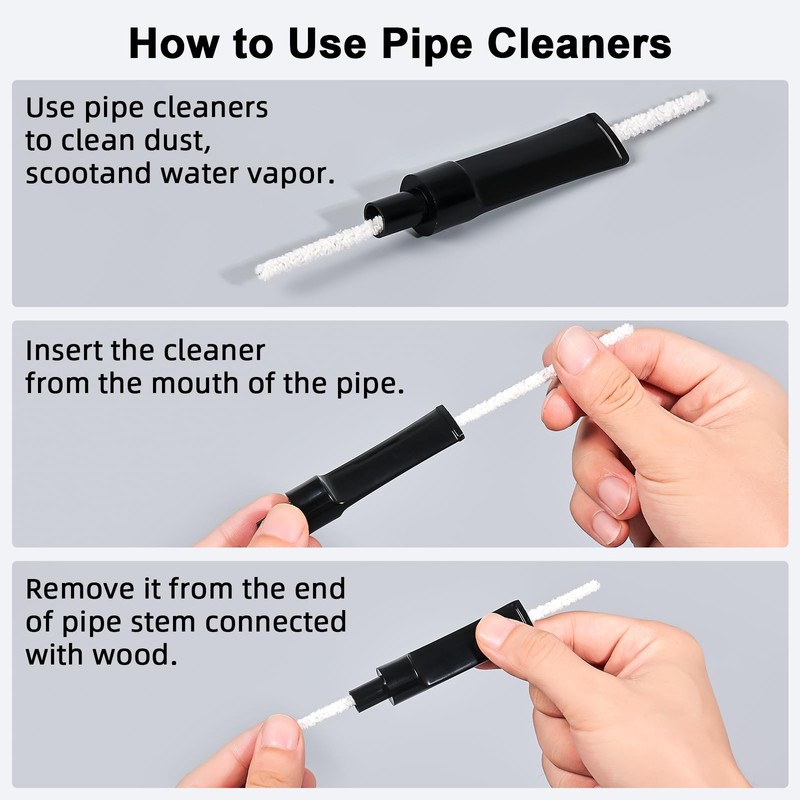 How to Use Pipe Cleaners

Use pipe cleaners to clean dust, scootand water vapor.

Insert the cleaner from the mouth of the pipe.

Remove it from the end of pipe stem connected with wood.