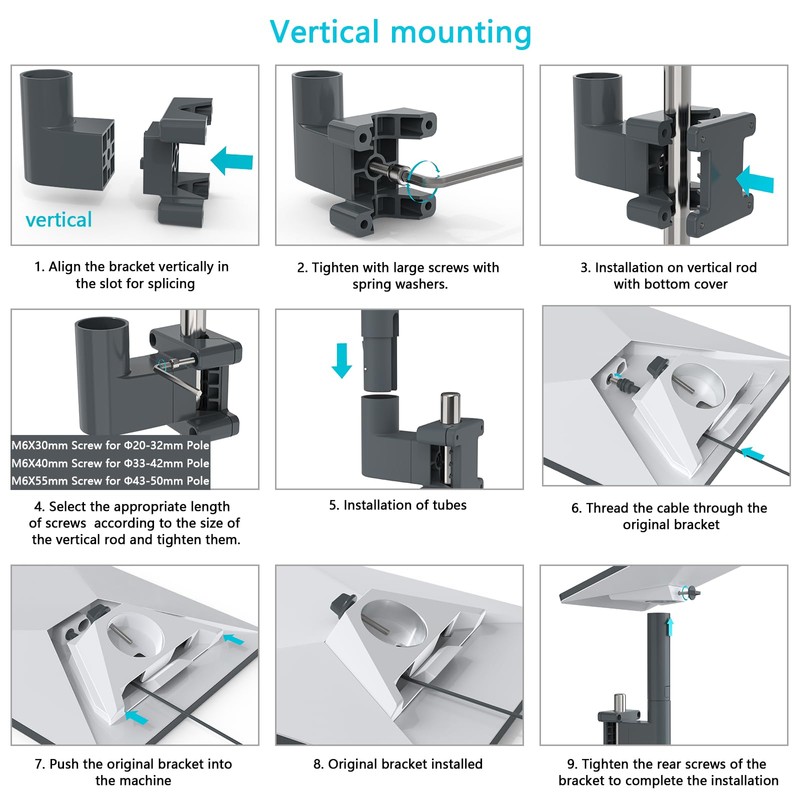 Vertical mounting

vertical

1. Align the bracket vertically in the slot for splicing

2. Tighten with large screws with spring washers.

3. Installation on vertical rod with bottom cover

M6X30mm Screw for Φ20-32mm Pole
M6X40mm Screw for Φ33-42mm Pole
M6X55mm Screw for Φ43-50mm Pole

4. Select the appropriate length of screws according to the size of the vertical rod and tighten them.

5. Installation of tubes

6. Thread the cable through the original bracket

7. Push the original bracket into the machine

8. Original bracket installed

9. Tighten the rear screws of the bracket to complete the installation