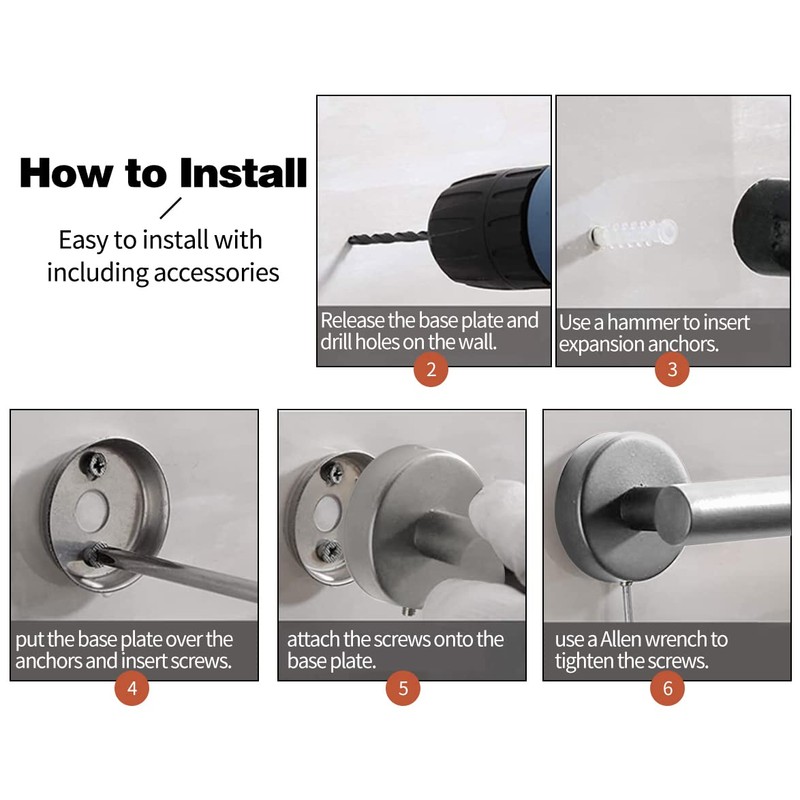 How to Install

Easy to install with including accessories

Release the base plate and drill holes on the wall.
2

Use a hammer to insert expansion anchors.
3

put the base plate over the anchors and insert screws.
4

attach the screws onto the base plate.
5

use a Allen wrench to tighten the screws.
6