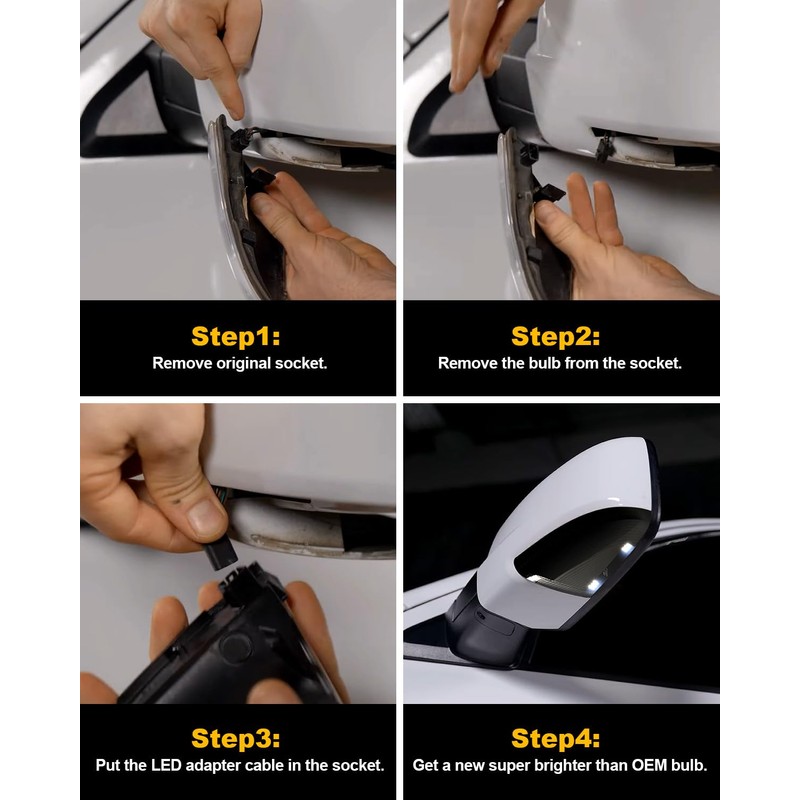 Step1:
Remove original socket.

Step2:
Remove the bulb from the socket.

Step3:
Put the LED adapter cable in the socket.

Step4:
Get a new super brighter than OEM bulb.