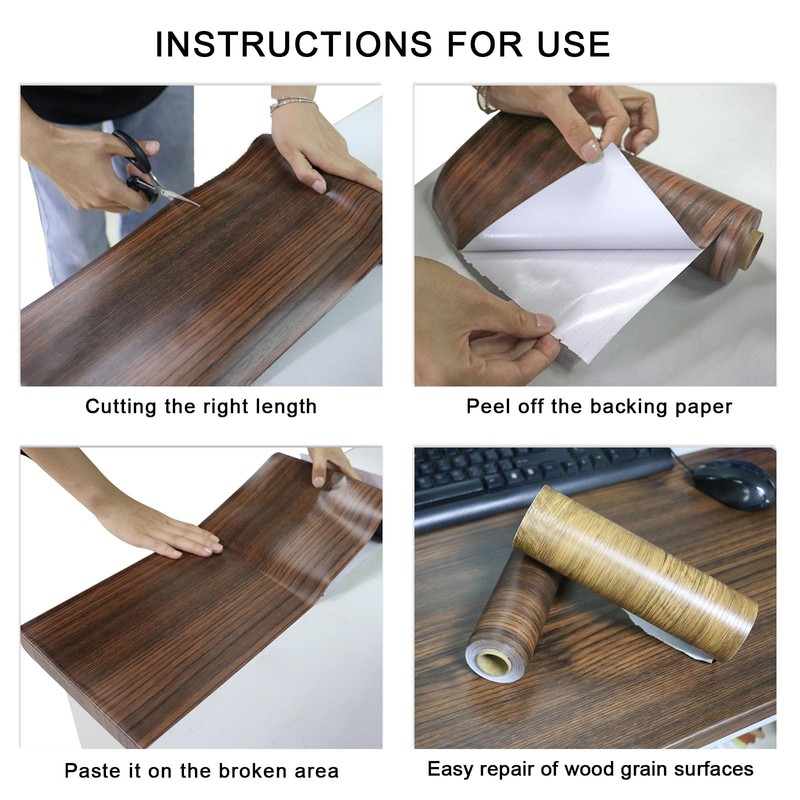 INSTRUCTIONS FOR USE

Cutting the right length

Peel off the backing paper

Paste it on the broken area

Easy repair of wood grain surfaces