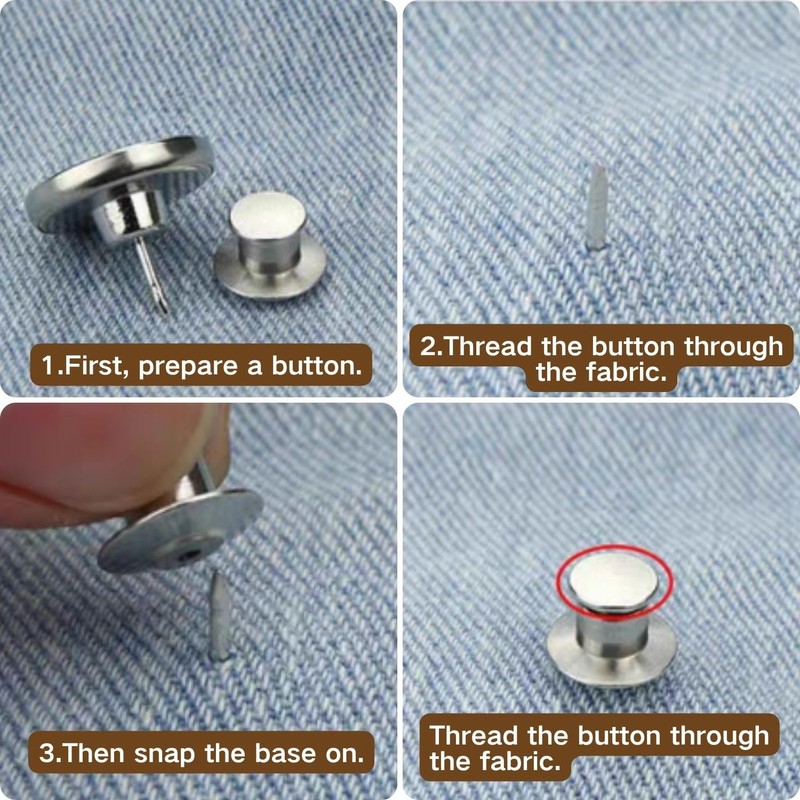 1.First, prepare a button.

2.Thread the button through the fabric.

3.Then snap the base on.

Thread the button through the fabric.