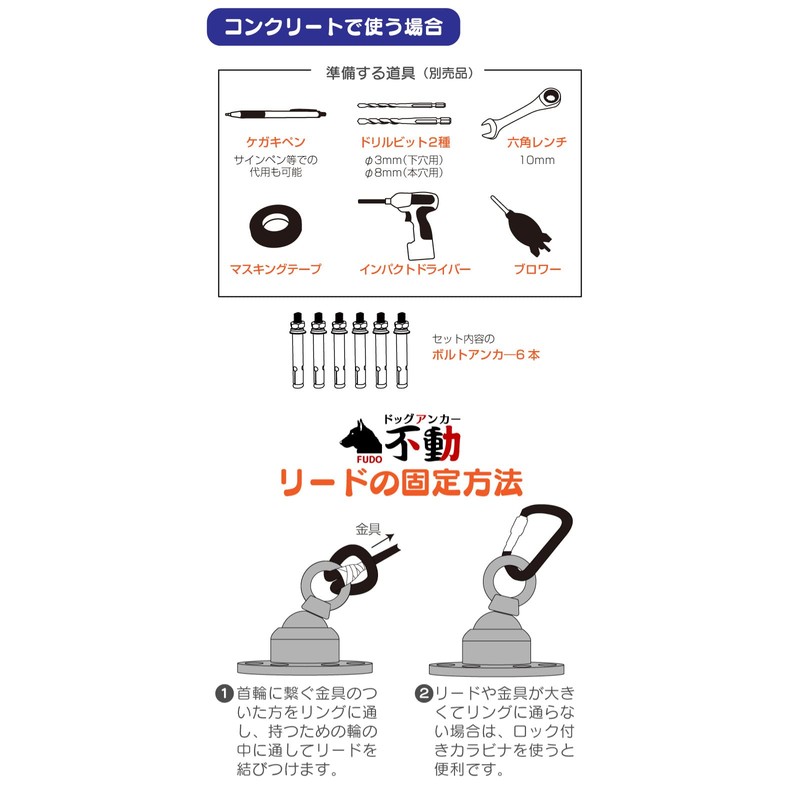 コンクリートで使う場合

準備する道具（別売品）

ケガキペン
サインペン等での代用も可能

ドリルビット2種
φ3mm(下穴用)
φ8mm(本穴用)

六角レンチ
10mm

マスキングテープ

インパクトドライバー

ブロワー

セット内容の
ボルトアンカー6本

ドッグアンカー
FUDO 不動
リードの固定方法

金具

❶首輪に繋ぐ金具のついた方をリングに通し、持つための輪の中に通してリードを結びつけます。

❷リードや金具が大きくてリングに通らない場合は、ロック付きカラビナを使うと便利です。