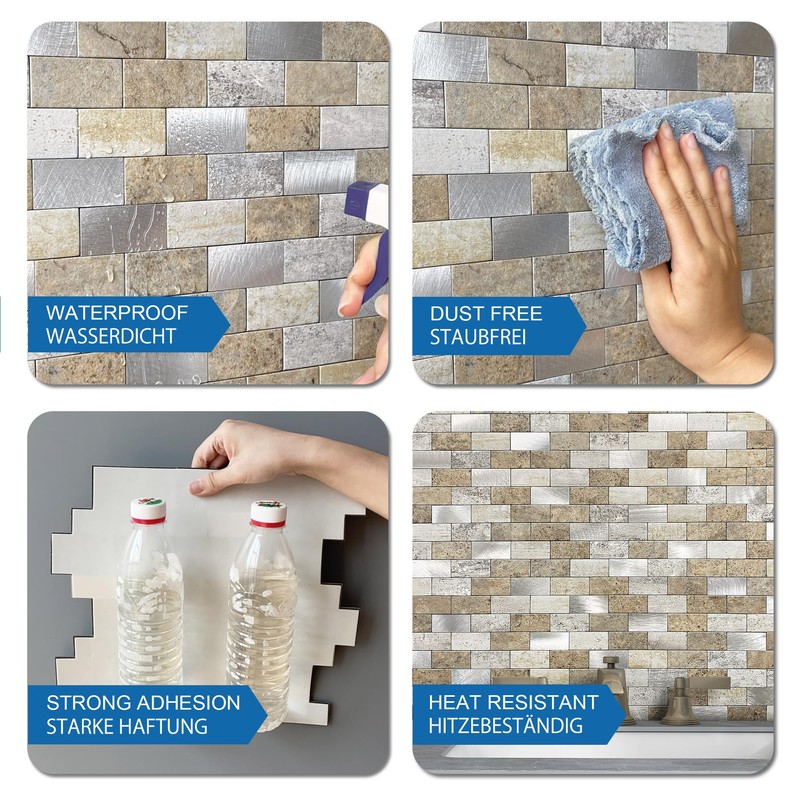 WATERPROOF
WASSERDICHT

DUST FREE
STAUBFREI

STRONG ADHESION
STARKE HAFTUNG

HEAT RESISTANT
HITZEBESTÄNDIG