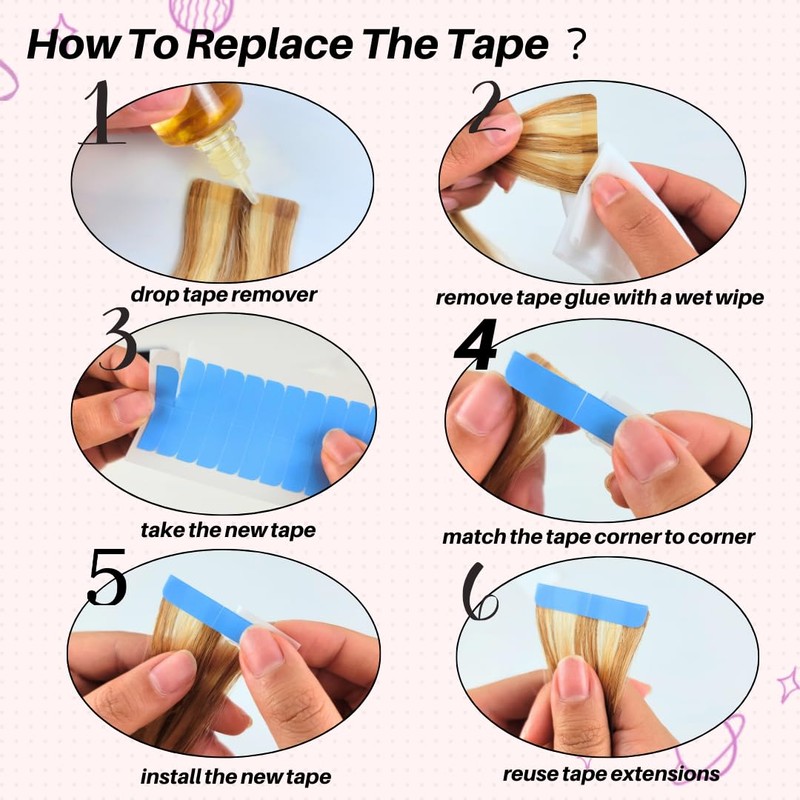 How To Replace The Tape ?

1

drop tape remover

2

remove tape glue with a wet wipe

3

take the new tape

4

match the tape corner to corner

5

install the new tape

6

reuse tape extensions