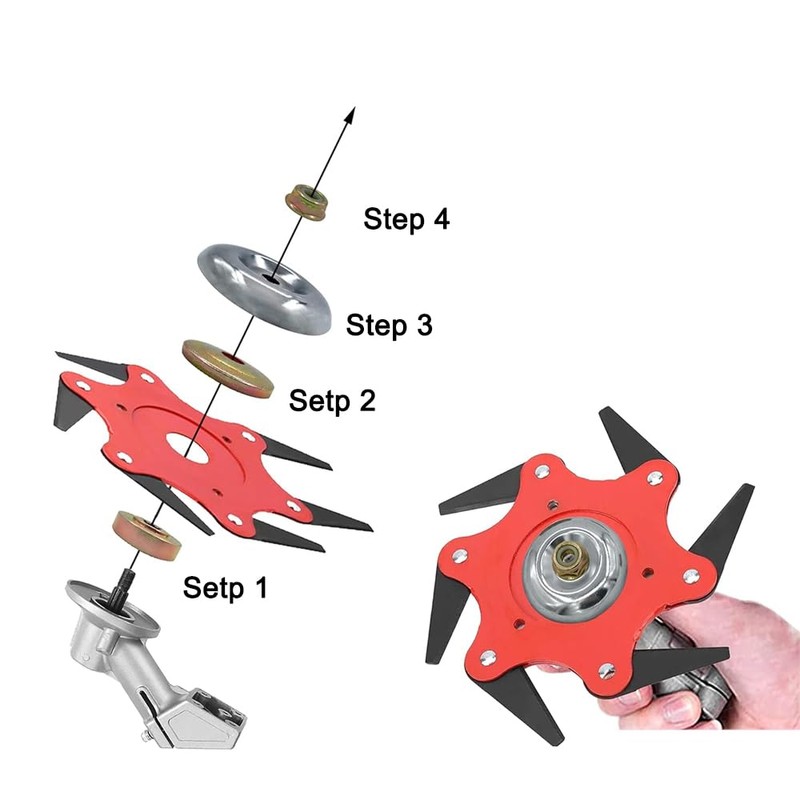 Step 4

Step 3

Setp 2

Setp 1