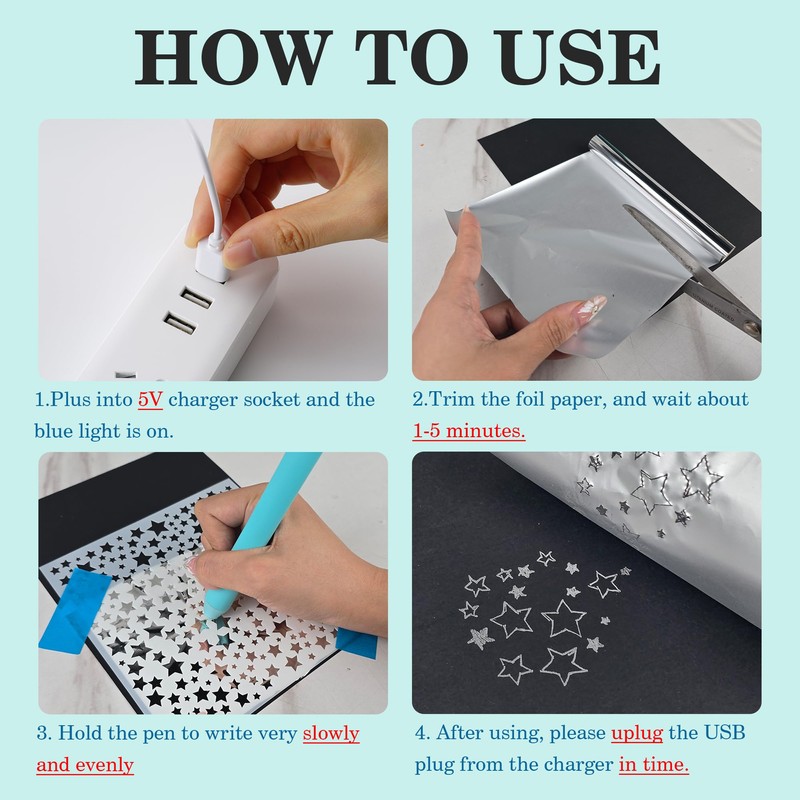 HOW TO USE

1.Plus into 5V charger socket and the blue light is on.

2.Trim the foil paper, and wait about 1-5 minutes.

3. Hold the pen to write very slowly and evenly

4. After using, please uplug the USB plug from the charger in time.