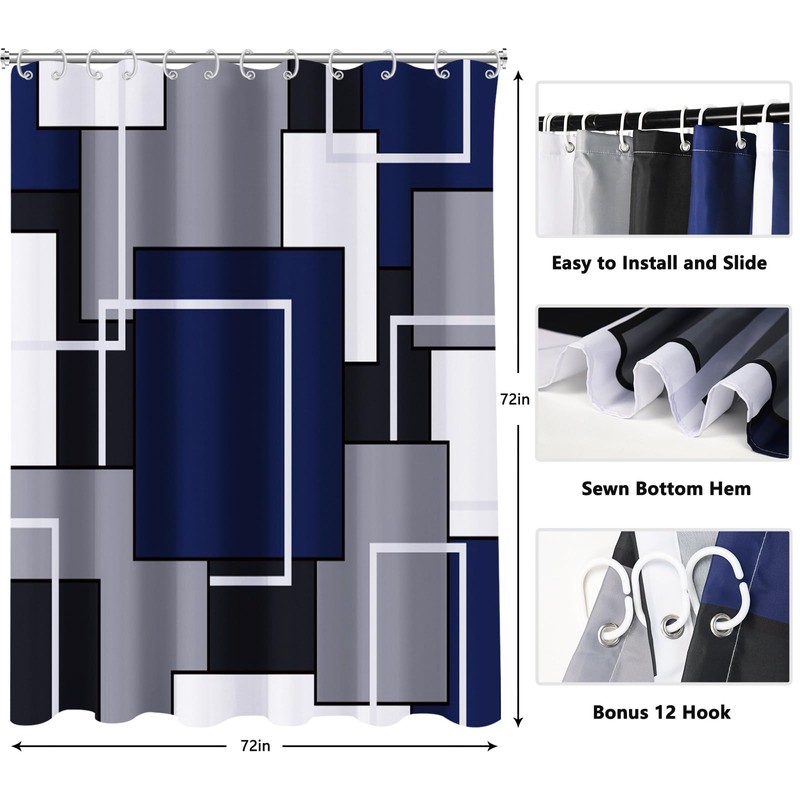 72in

72in

Easy to Install and Slide

Sewn Bottom Hem

Bonus 12 Hook