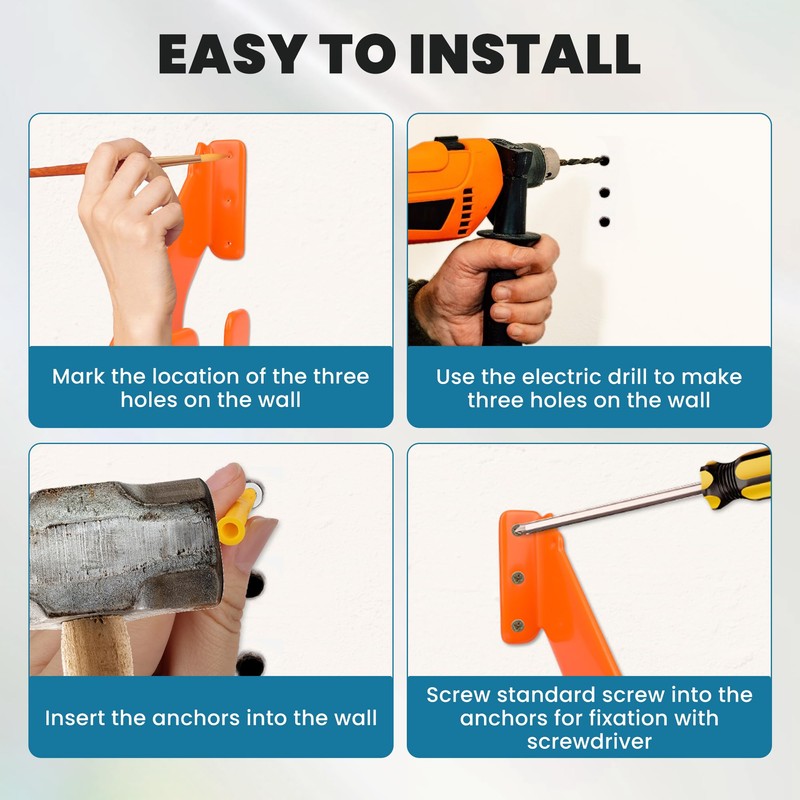 EASY TO INSTALL

Mark the location of the three holes on the wall

Use the electric drill to make three holes on the wall

Insert the anchors into the wall

Screw standard screw into the anchors for fixation with screwdriver