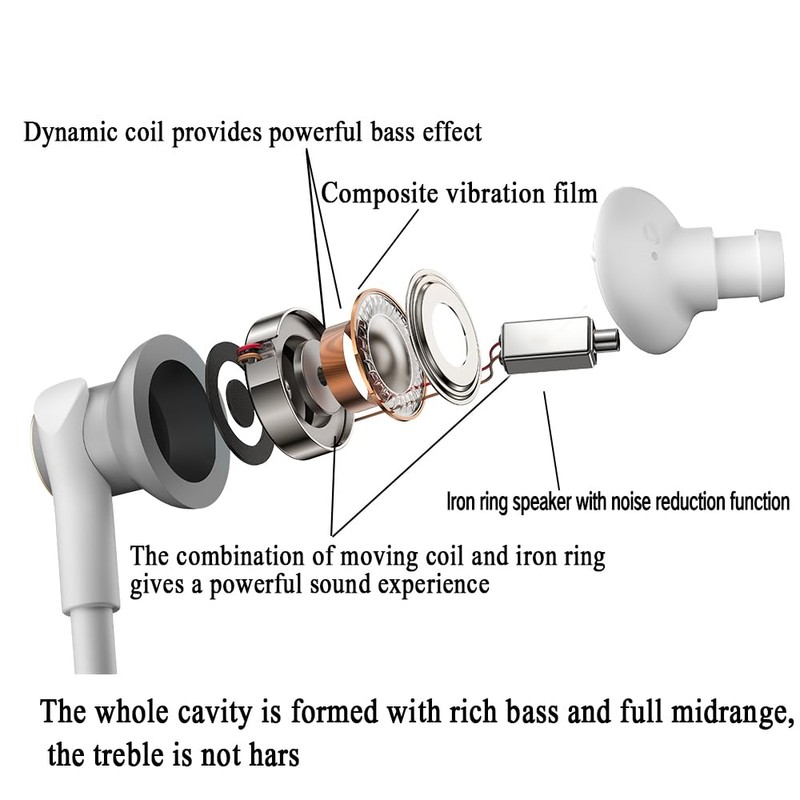 Dynamic coil provides powerful bass effect

Composite vibration film

Iron ring speaker with noise reduction function

The combination of moving coil and iron ring gives a powerful sound experience

The whole cavity is formed with rich bass and full midrange, the treble is not hars