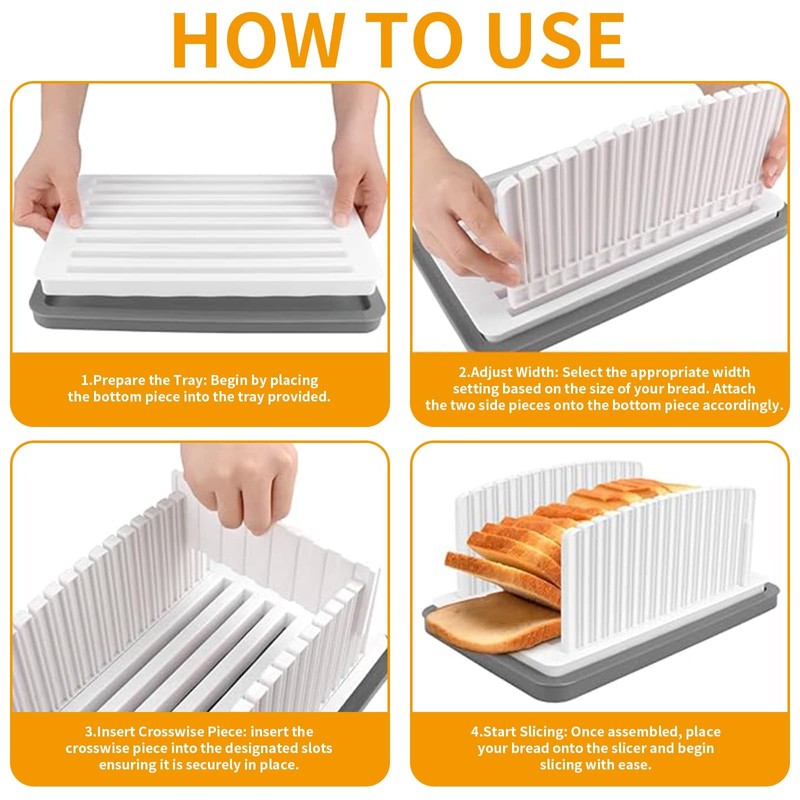 HOW TO USE

1.Prepare the Tray: Begin by placing the bottom piece into the tray provided.

2.Adjust Width: Select the appropriate width setting based on the size of your bread. Attach the two side pieces onto the bottom piece accordingly.

3.Insert Crosswise Piece: insert the crosswise piece into the designated slots ensuring it is securely in place.

4.Start Slicing: Once assembled, place your bread onto the slicer and begin slicing with ease.