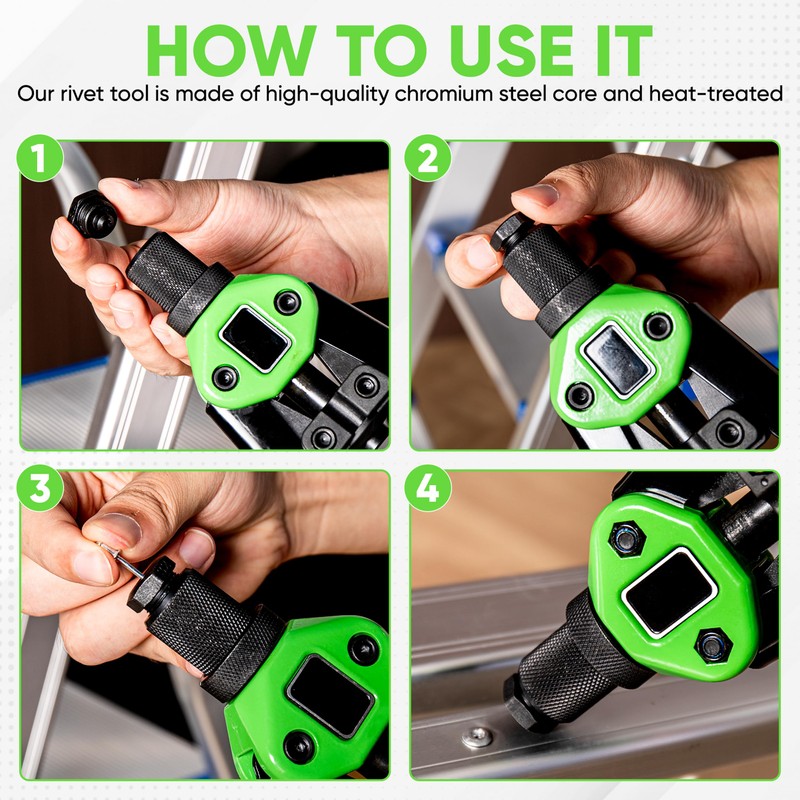 HOW TO USE IT
Our rivet tool is made of high-quality chromium steel core and heat-treated

1

2

3

4