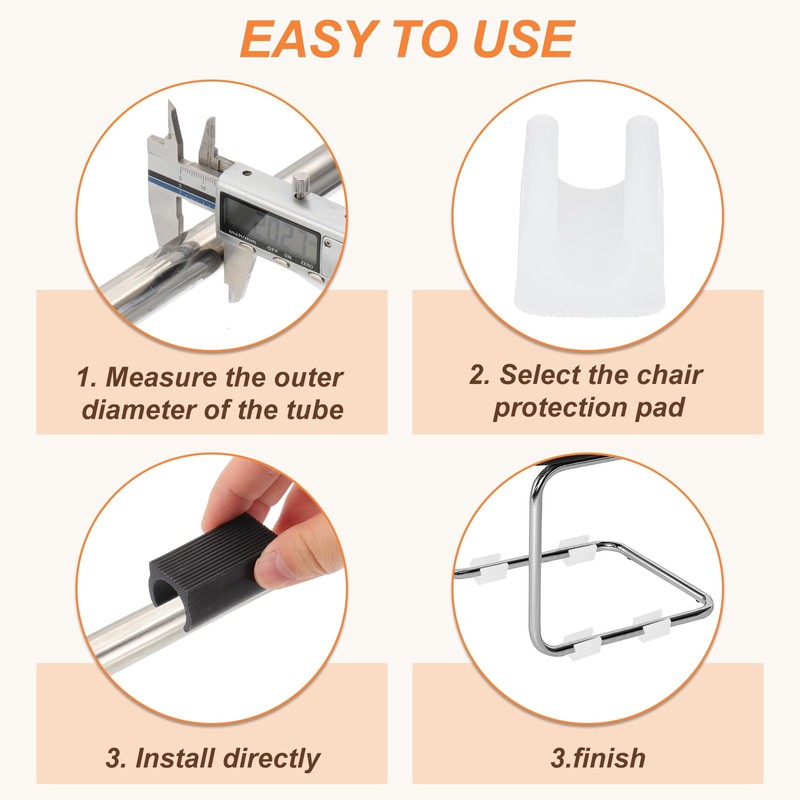 EASY TO USE

inch/mm OFF ON ZERO

1. Measure the outer diameter of the tube

2. Select the chair protection pad

3. Install directly

3.finish