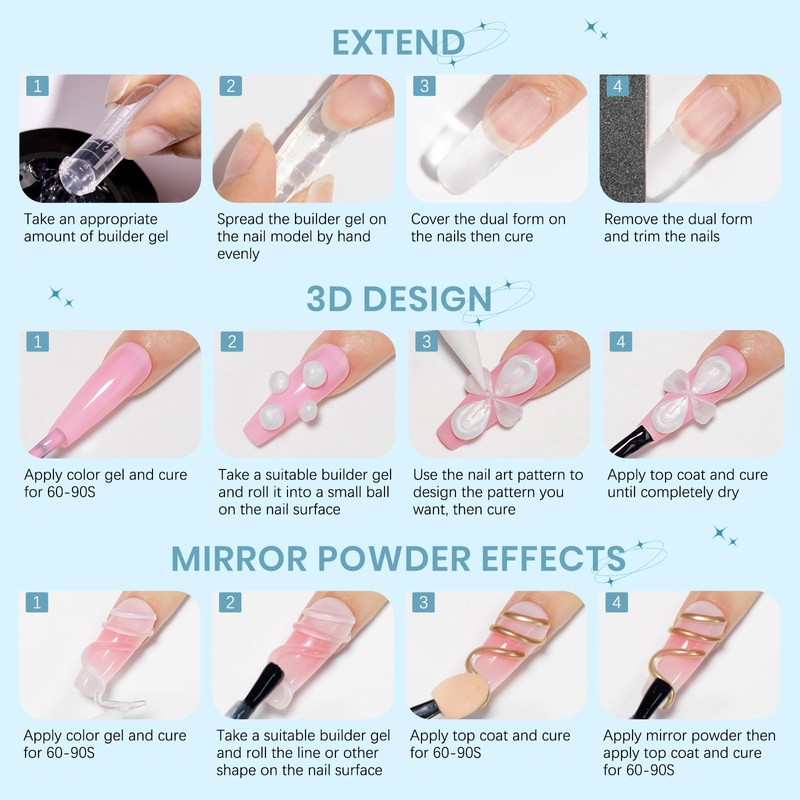 EXTEND

1
Take an appropriate amount of builder gel

2
Spread the builder gel on the nail model by hand evenly

3
Cover the dual form on the nails then cure

4
Remove the dual form and trim the nails

3D DESIGN

1
Apply color gel and cure for 60-90S

2
Take a suitable builder gel and roll it into a small ball on the nail surface

3
Use the nail art pattern to design the pattern you want, then cure

4
Apply top coat and cure until completely dry

MIRROR POWDER EFFECTS

1
Apply color gel and cure for 60-90S

2
Take a suitable builder gel and roll the line or other shape on the nail surface

3
Apply top coat and cure for 60-90S

4
Apply mirror powder then apply top coat and cure for 60-90S