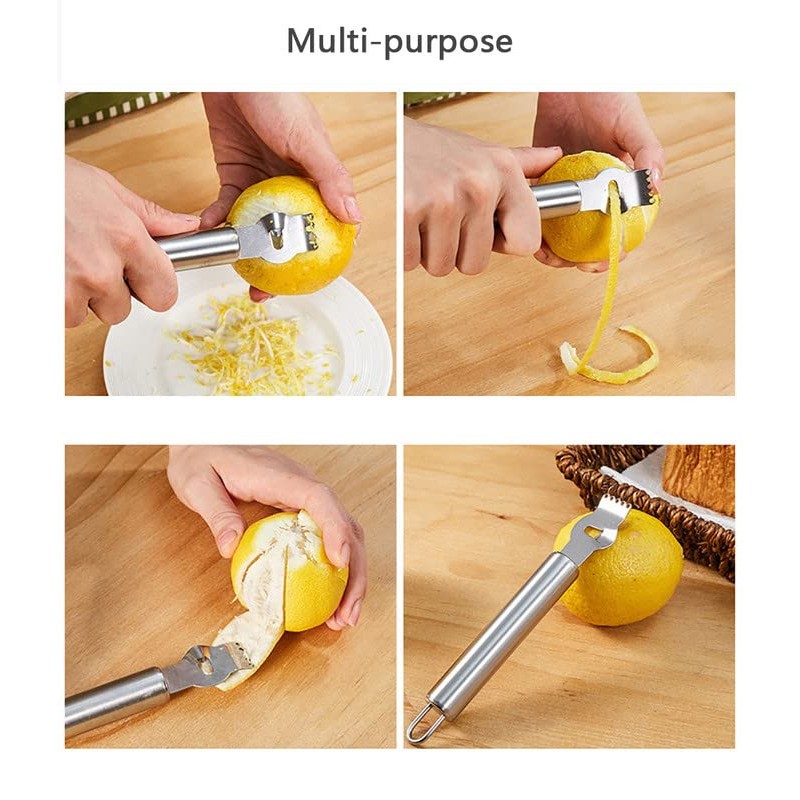 Multi-purpose