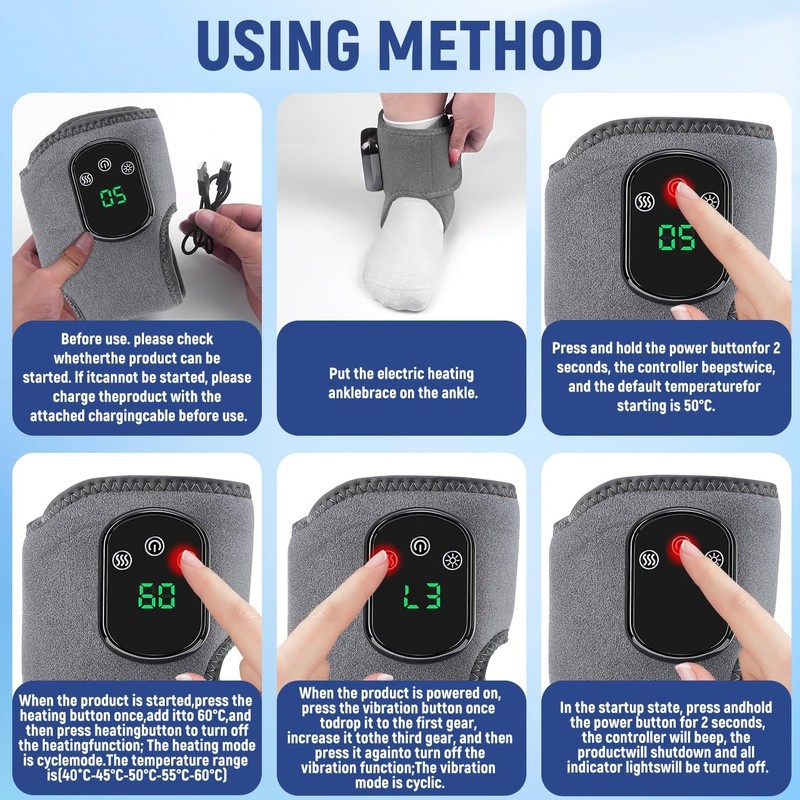 USING METHOD

05

Before use. please check whetherthe product can be started. If itcannot be started, please charge theproduct with the attached chargingcable before use.

Put the electric heating anklebrace on the ankle.

05

Press and hold the power buttonfor 2 seconds, the controller beepstwice, and the default temperaturefor starting is 50°C.

60

When the product is started,press the heating button once,add itto 60°C,and then press heatingbutton to turn off the heatingfunction; The heating mode is cyclemode.The temperature range is(40°C-45°C-50°C-55°C-60°C)

L3

When the product is powered on, press the vibration button once todrop it to the first gear, increase it tothe third gear, and then press it againto turn off the vibration function;The vibration mode is cyclic.

In the startup state, press andhold the power button for 2 seconds, the controller will beep, the productwill shutdown and all indicator lightswill be turned off.