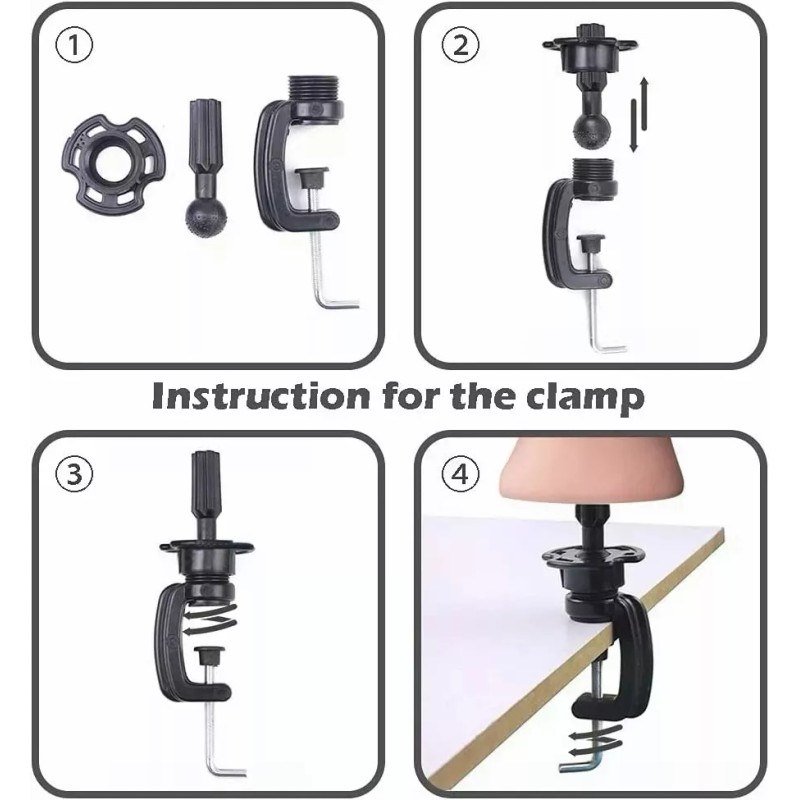 ①

②

Instruction for the clamp

③

④