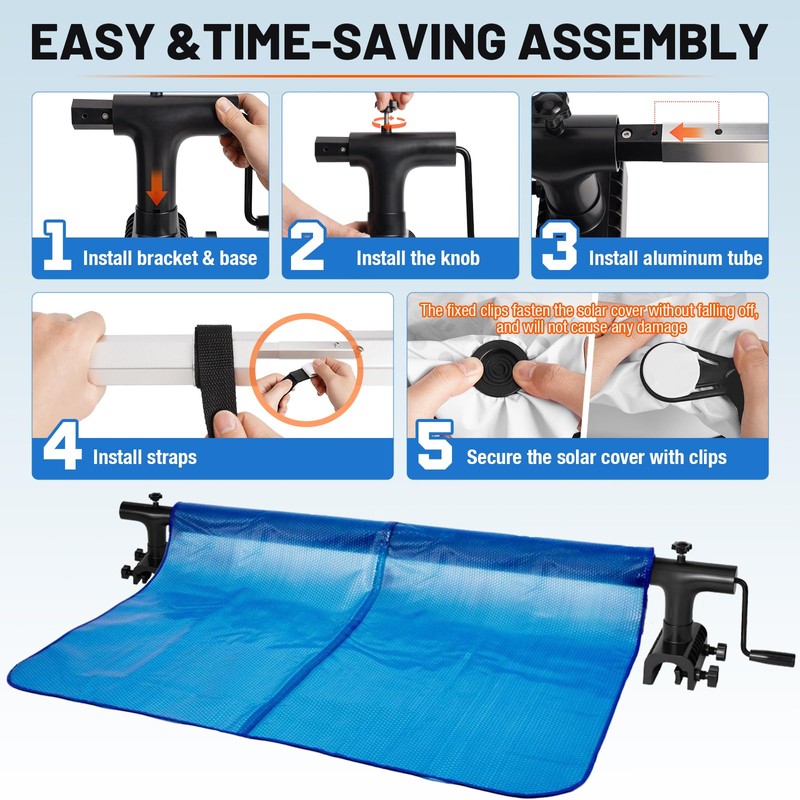 EASY &TIME-SAVING ASSEMBLY

1 Install bracket & base

2 Install the knob

3 Install aluminum tube

4 Install straps

The fixed clips fasten the solar cover without falling off, and will not cause any damage

5 Secure the solar cover with clips