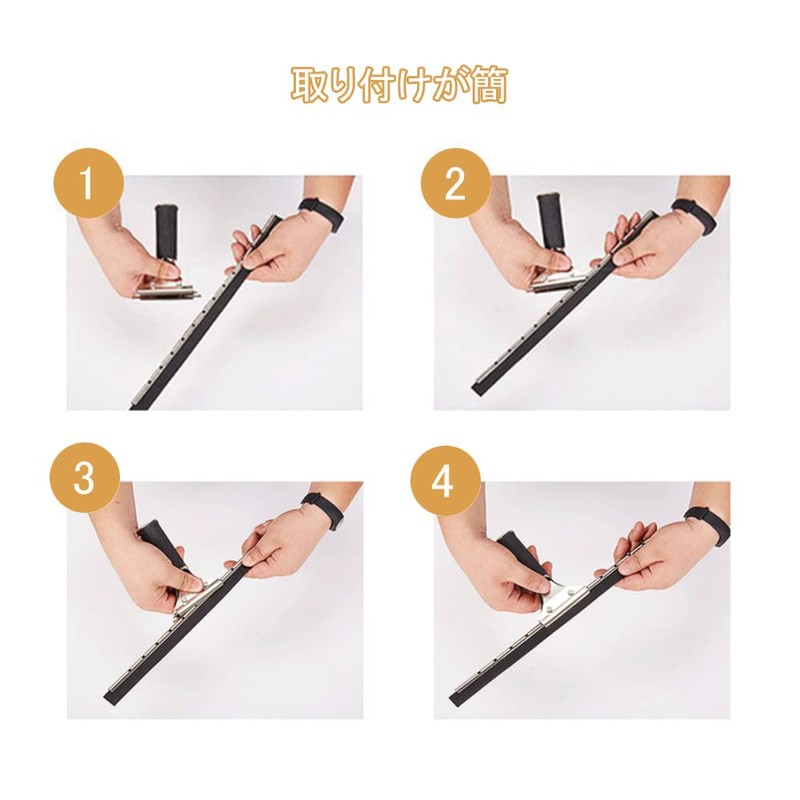 取り付けが簡

1

2

3

4