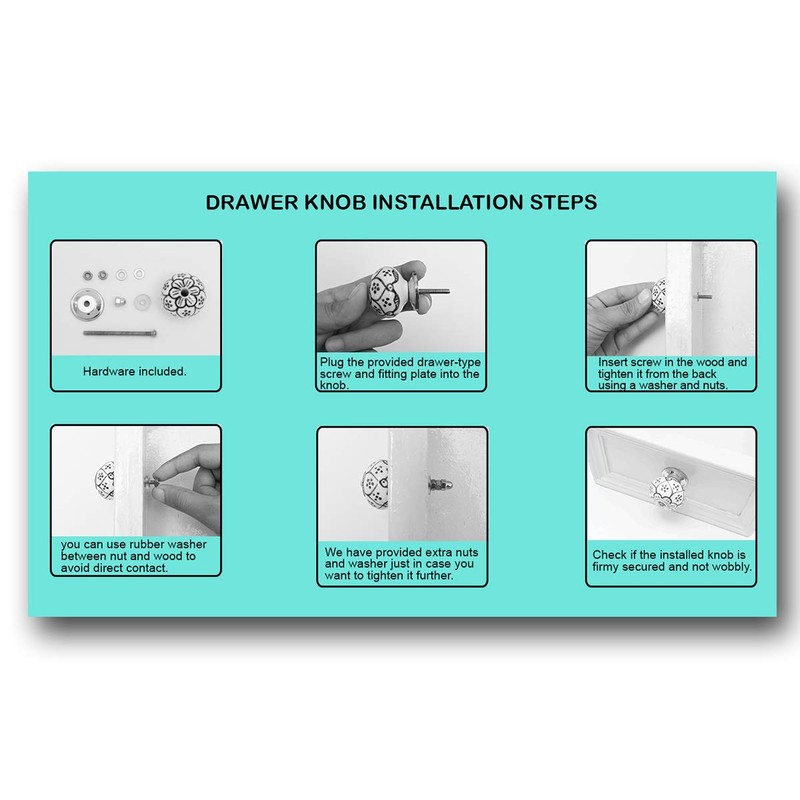 DRAWER KNOB INSTALLATION STEPS

Hardware included.

Plug the provided drawer-type screw and fitting plate into the knob.

Insert screw in the wood and tighten it from the back using a washer and nuts.

you can use rubber washer between nut and wood to avoid direct contact.

We have provided extra nuts and washer just in case you want to tighten it further.

Check if the installed knob is firmy secured and not wobbly.