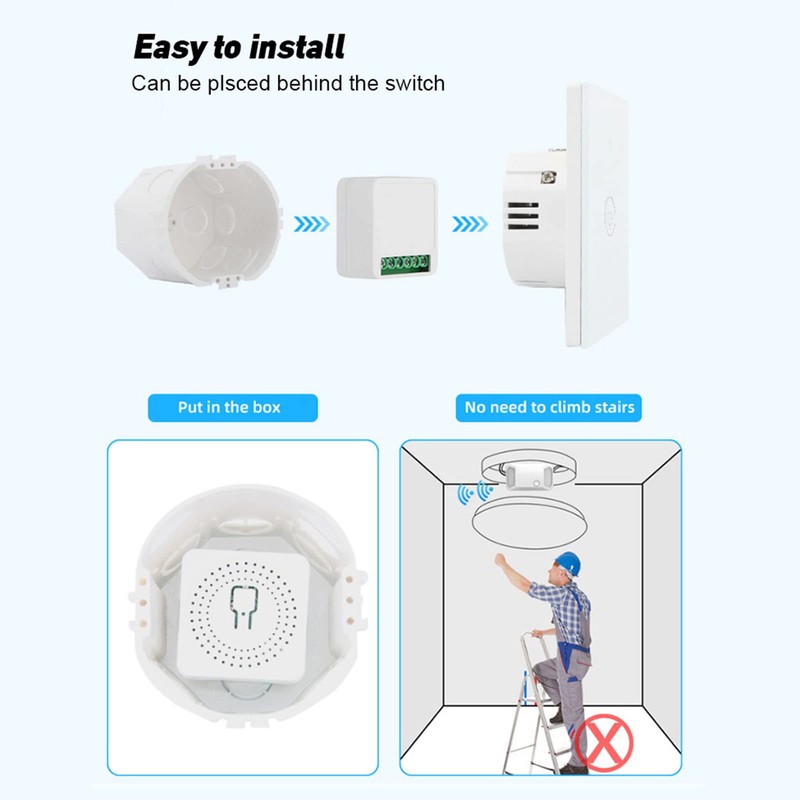 Easy to install
Can be plsced behind the switch

Put in the box

No need to climb stairs