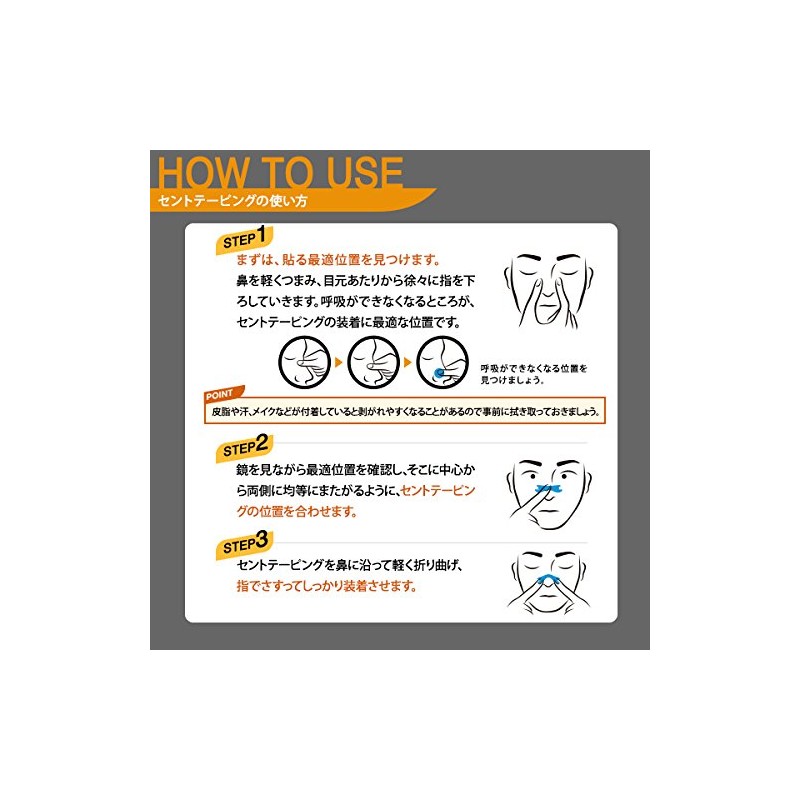 HOW TO USE
セントテーピングの使い方

STEP1
まずは、貼る最適位置を見つけます。
鼻を軽くつまみ、目元あたりから徐々に指を下ろしていきます。呼吸ができなくなるところが、セントテーピングの装着に最適な位置です。

呼吸ができなくなる位置を見つけましょう。

POINT
皮脂や汗、メイクなどが付着していると剥がれやすくなることがあるので事前に拭き取っておきましょう。

STEP2
鏡を見ながら最適位置を確認し、そこに中心から両側に均等にまたがるように、セントテーピングの位置を合わせます。

STEP3
セントテーピングを鼻に沿って軽く折り曲げ、指でさすってしっかり装着させます。