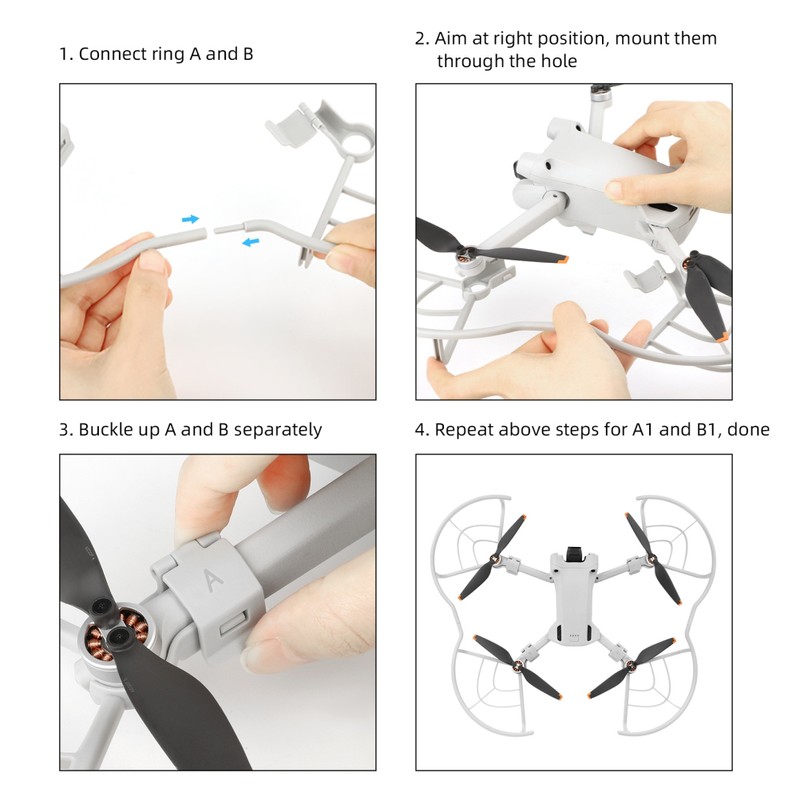 1. Connect ring A and B

2. Aim at right position, mount them through the hole

3. Buckle up A and B separately

A

4. Repeat above steps for A1 and B1, done