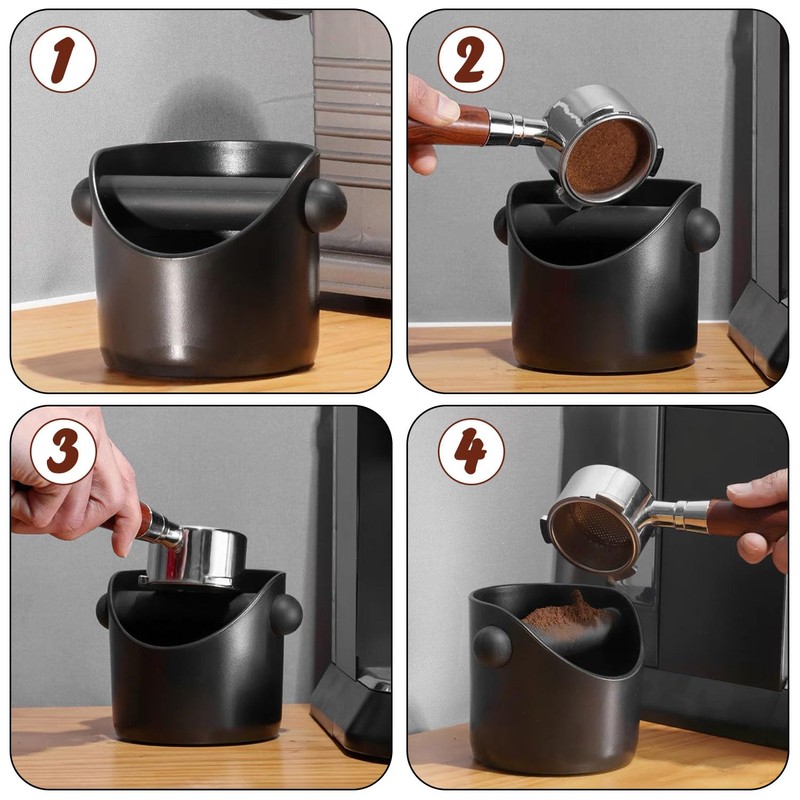 1

2

3

4