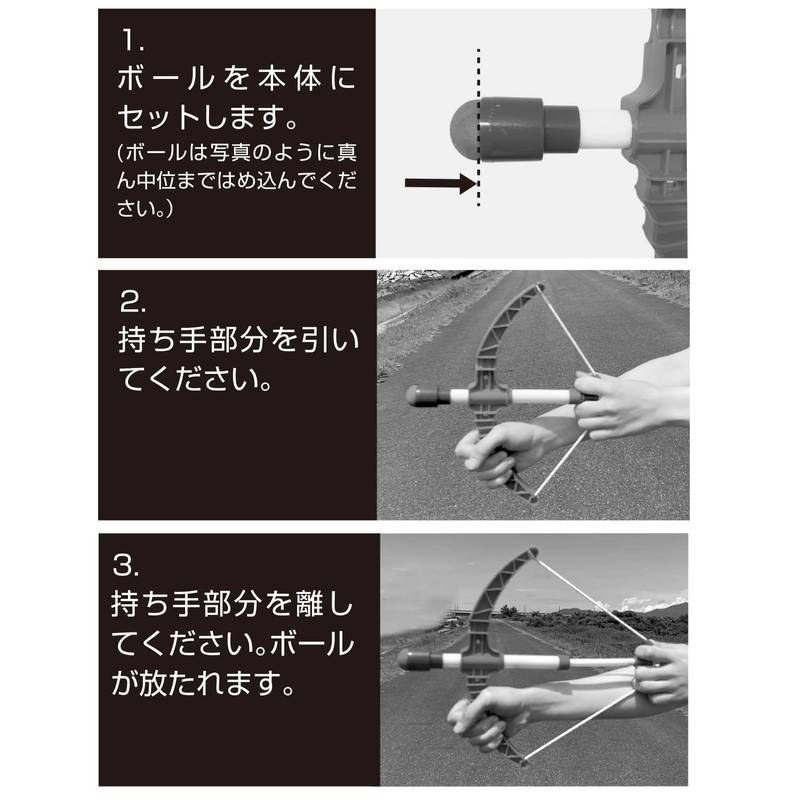 1.
ボールを本体にセットします。
(ボールは写真のように真ん中位まではめ込んでください。)

2.
持ち手部分を引いてください。

3.
持ち手部分を離してください。ボールが放たれます。