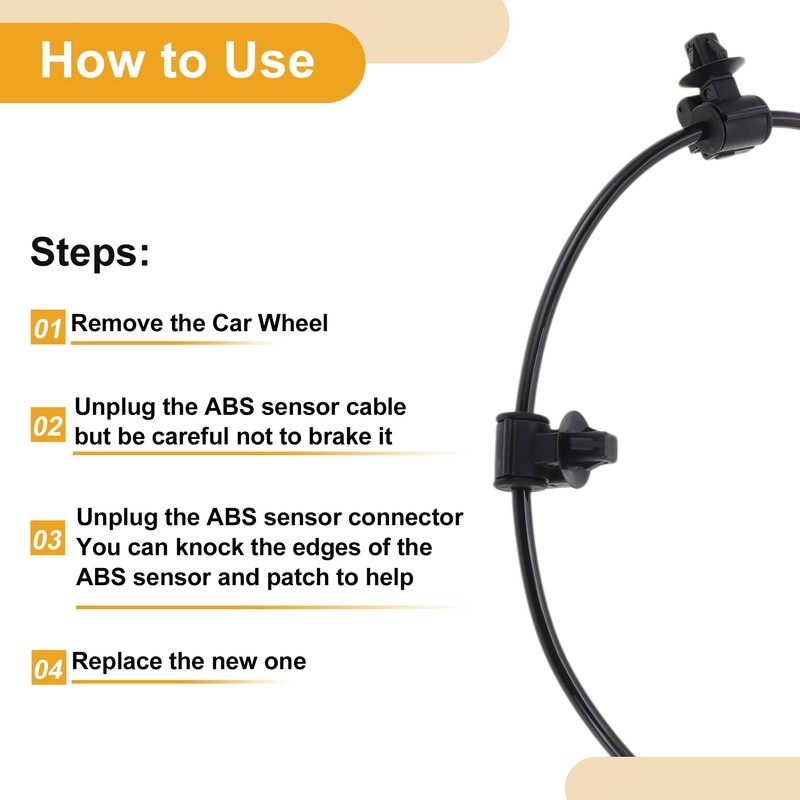 How to Use

Steps:

01 Remove the Car Wheel

02 Unplug the ABS sensor cable but be careful not to brake it

03 Unplug the ABS sensor connector You can knock the edges of the ABS sensor and patch to help

04 Replace the new one