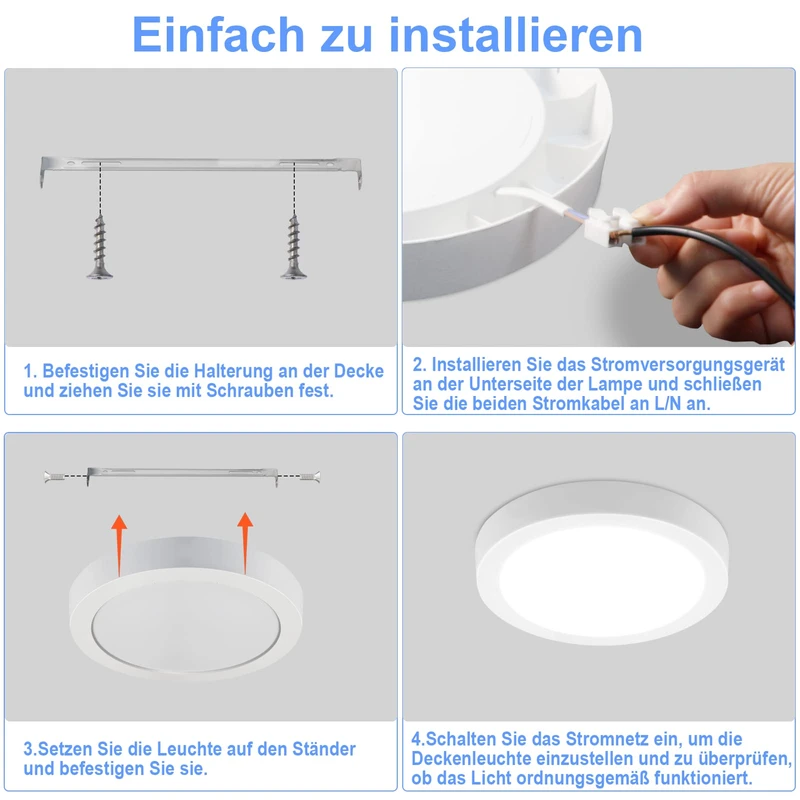 Einfach zu installieren

1. Befestigen Sie die Halterung an der Decke und ziehen Sie sie mit Schrauben fest.

2. Installieren Sie das Stromversorgungsgerät an der Unterseite der Lampe und schließen Sie die beiden Stromkabel an L/N an.

3.Setzen Sie die Leuchte auf den Ständer und befestigen Sie sie.

4.Schalten Sie das Stromnetz ein, um die Deckenleuchte einzustellen und zu überprüfen, ob das Licht ordnungsgemäß funktioniert.