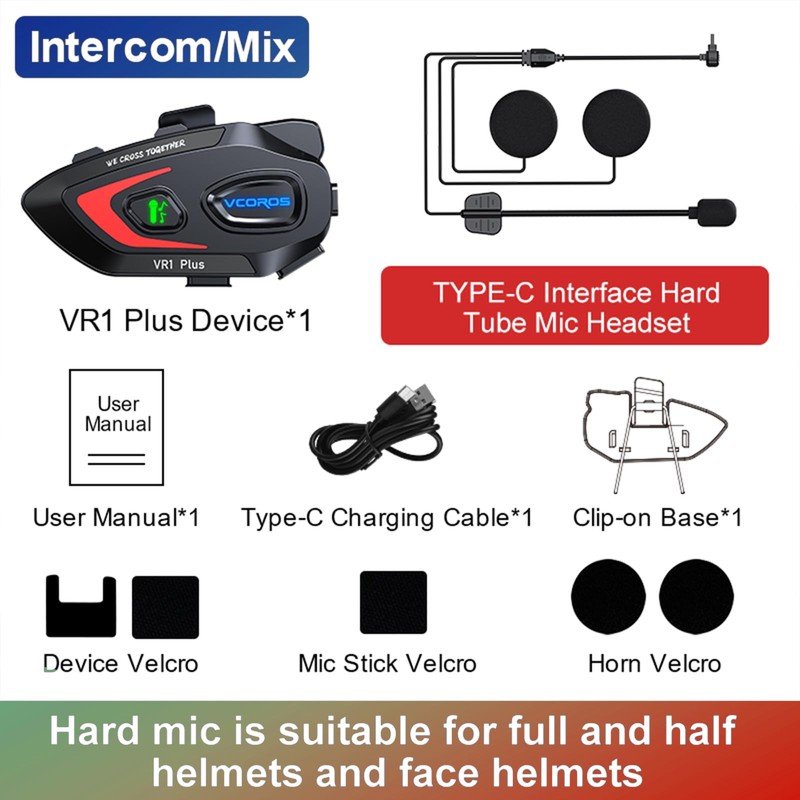 Intercom/Mix

WE CROSS TOGETHER

VCOROS

VR1 Plus

VR1 Plus Device*1

TYPE-C Interface Hard Tube Mic Headset

User Manual

User Manual*1

Type-C Charging Cable*1

Clip-on Base*1

Device Velcro

Mic Stick Velcro

Horn Velcro

Hard mic is suitable for full and half helmets and face helmets