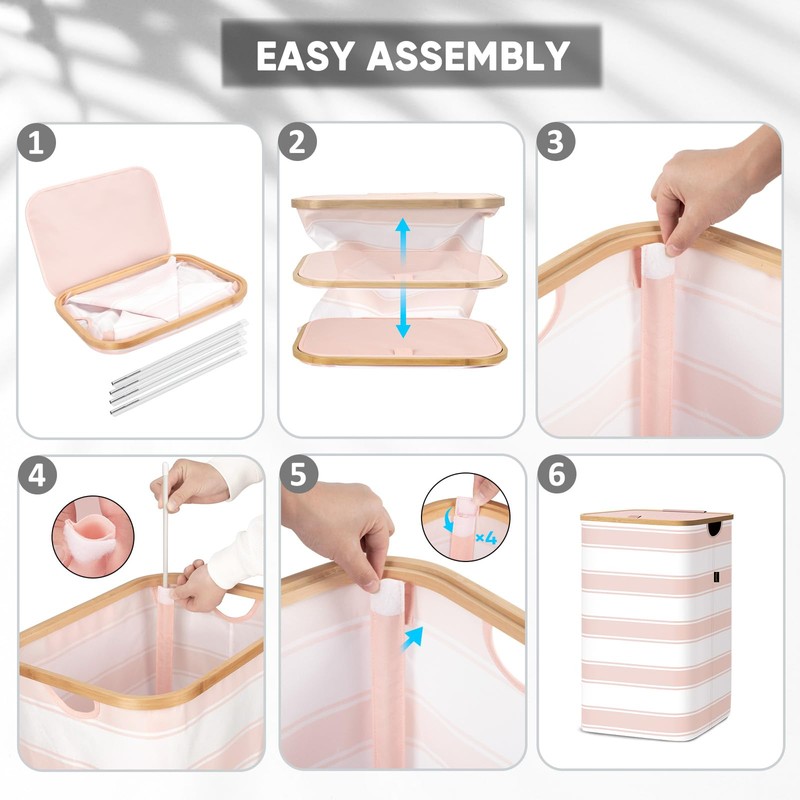 EASY ASSEMBLY

1

2

3

4

5

×4

6