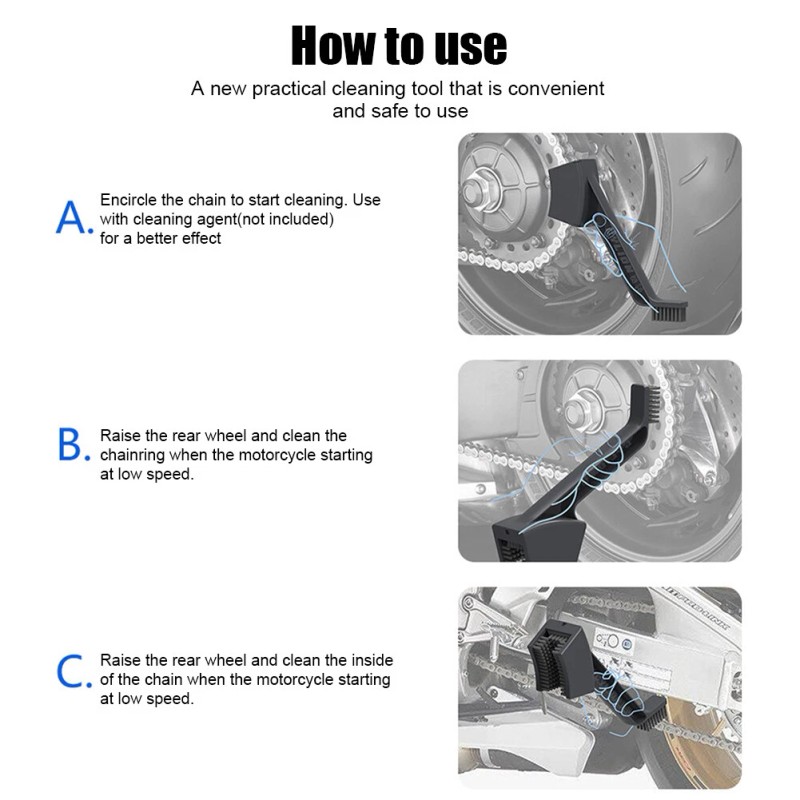 How to use

A new practical cleaning tool that is convenient and safe to use

A. Encircle the chain to start cleaning. Use with cleaning agent(not included) for a better effect

B. Raise the rear wheel and clean the chainring when the motorcycle starting at low speed.

C. Raise the rear wheel and clean the inside of the chain when the motorcycle starting at low speed.