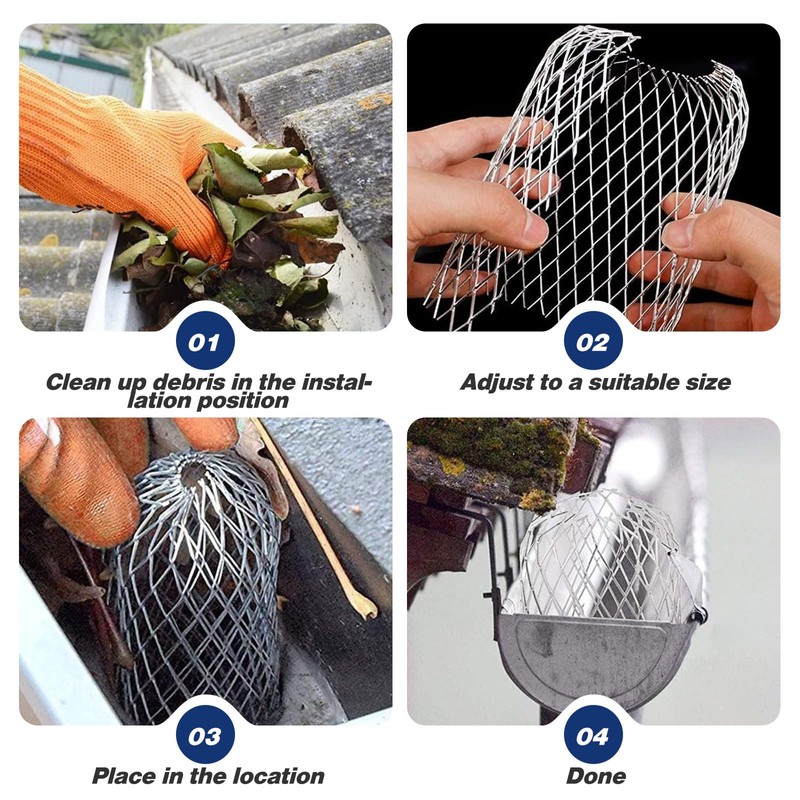 01

Clean up debris in the installation position

02

Adjust to a suitable size

03

Place in the location

04

Done