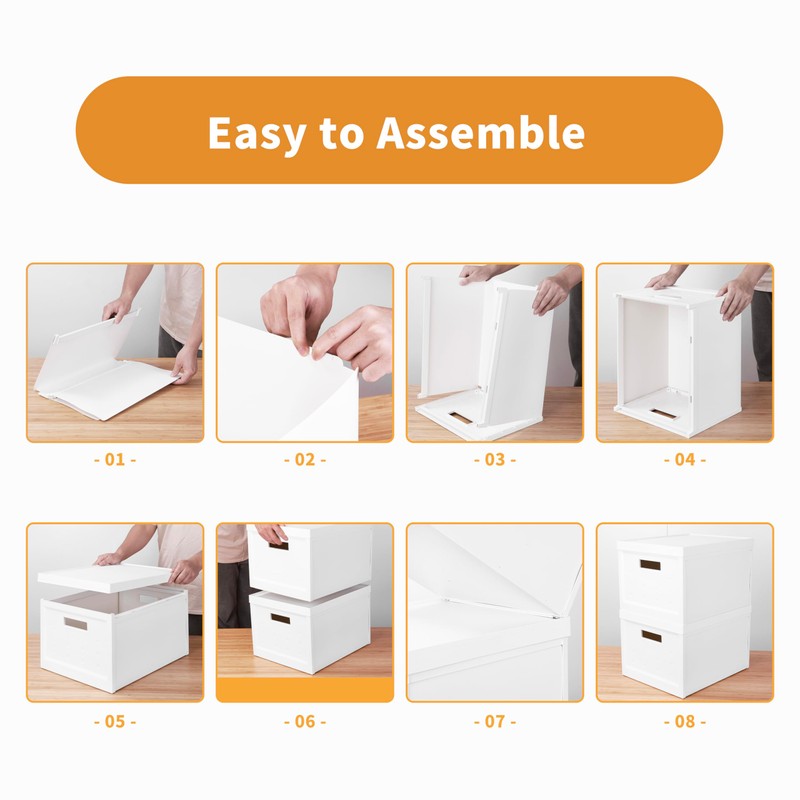 Easy to Assemble

- 01 -

- 02 -

- 03 -

- 04 -

- 05 -

- 06 -

- 07 -

- 08 -