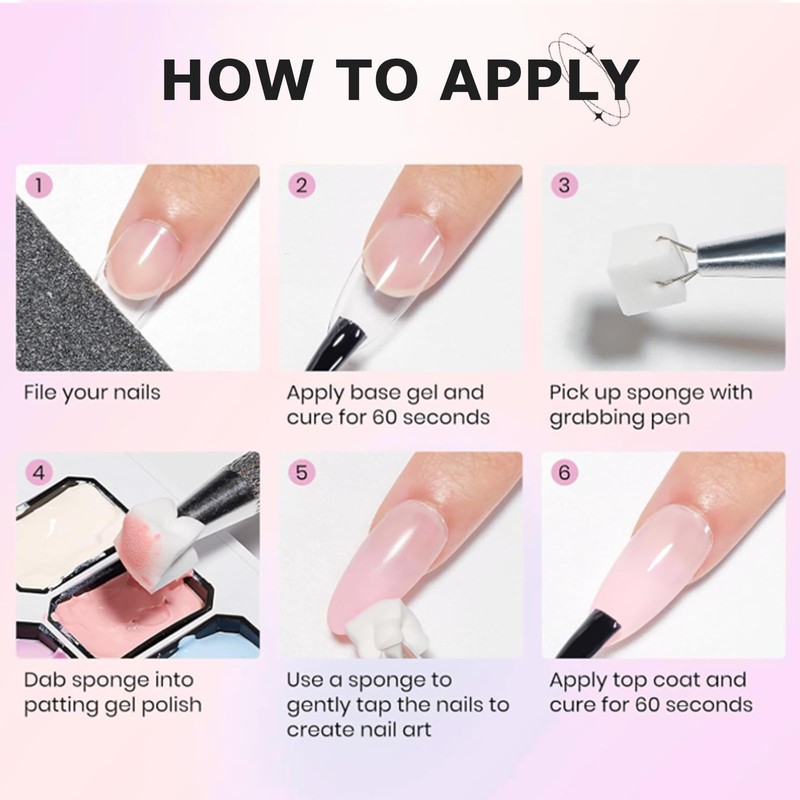 HOW TO APPLY

1
File your nails

2
Apply base gel and cure for 60 seconds

3
Pick up sponge with grabbing pen

4
Dab sponge into patting gel polish

5
Use a sponge to gently tap the nails to create nail art

6
Apply top coat and cure for 60 seconds