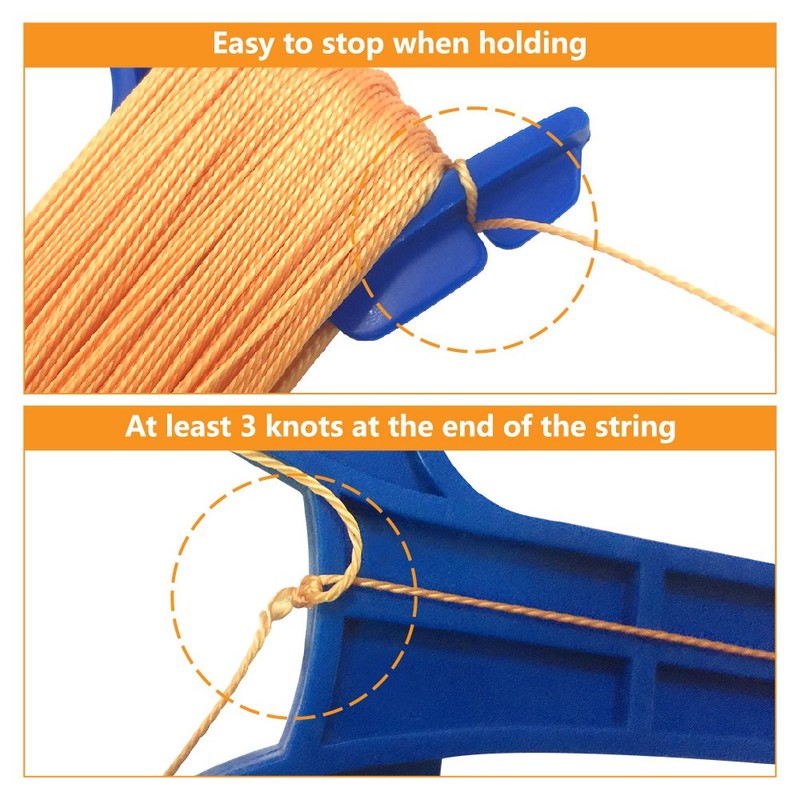 Easy to stop when holding

At least 3 knots at the end of the string